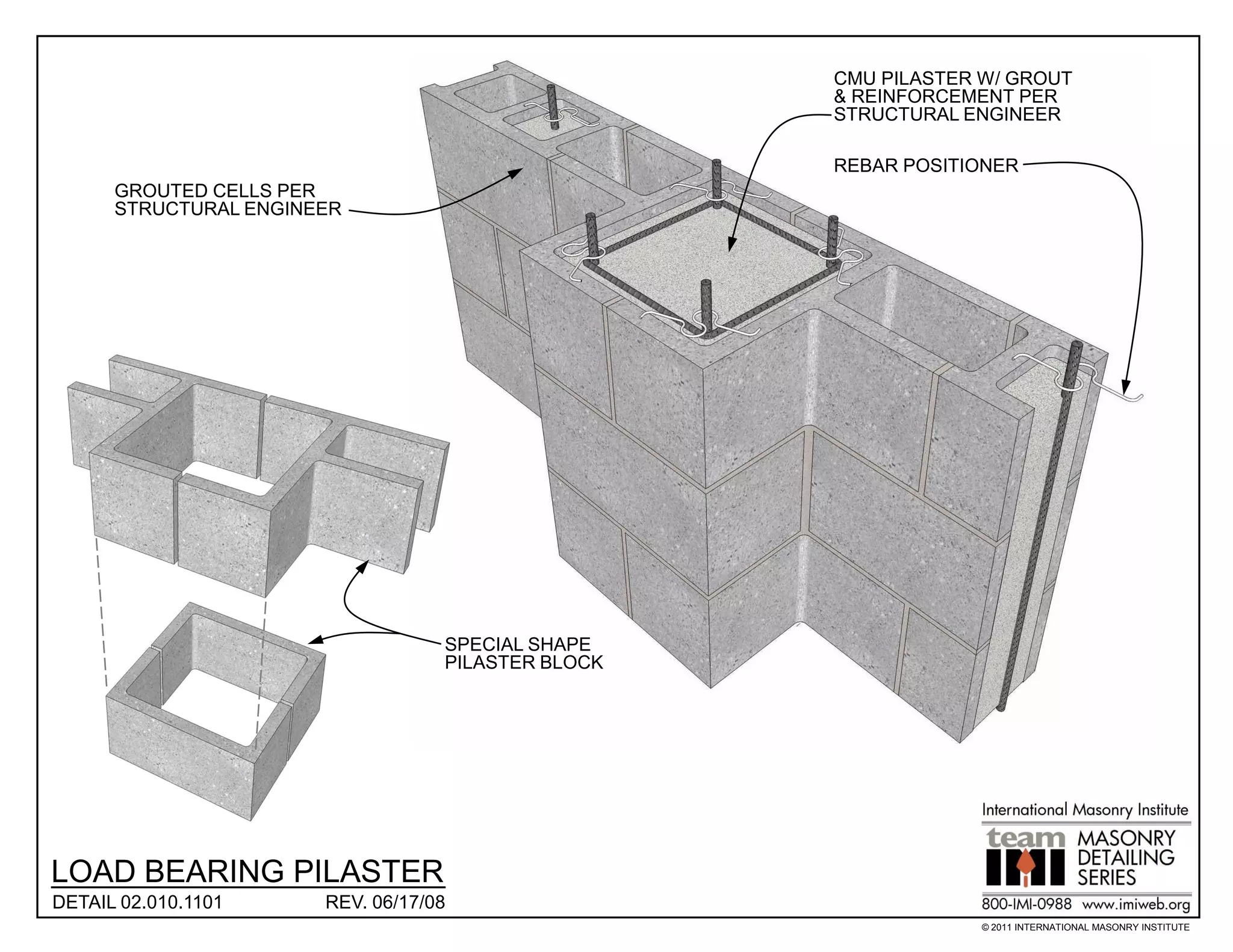 CMU PILASTER W/ GROUT & REINFORCEMENT PER STRUCTURAL ENGINEER

REBAR POSITIONER

GROUTED CELLS PER STRUCTURAL ENGINEER

SPECIAL SHAPE PILASTER BLOCK

LOAD BEARING PILASTER

DETAIL 02.010.1101 REV. 06/17/08

International Masonry Institute

team IMI MASONRY DETAILING SERIES

800-IMI-0988 www.imiweb.org

© 2011 INTERNATIONAL MASONRY INSTITUTE