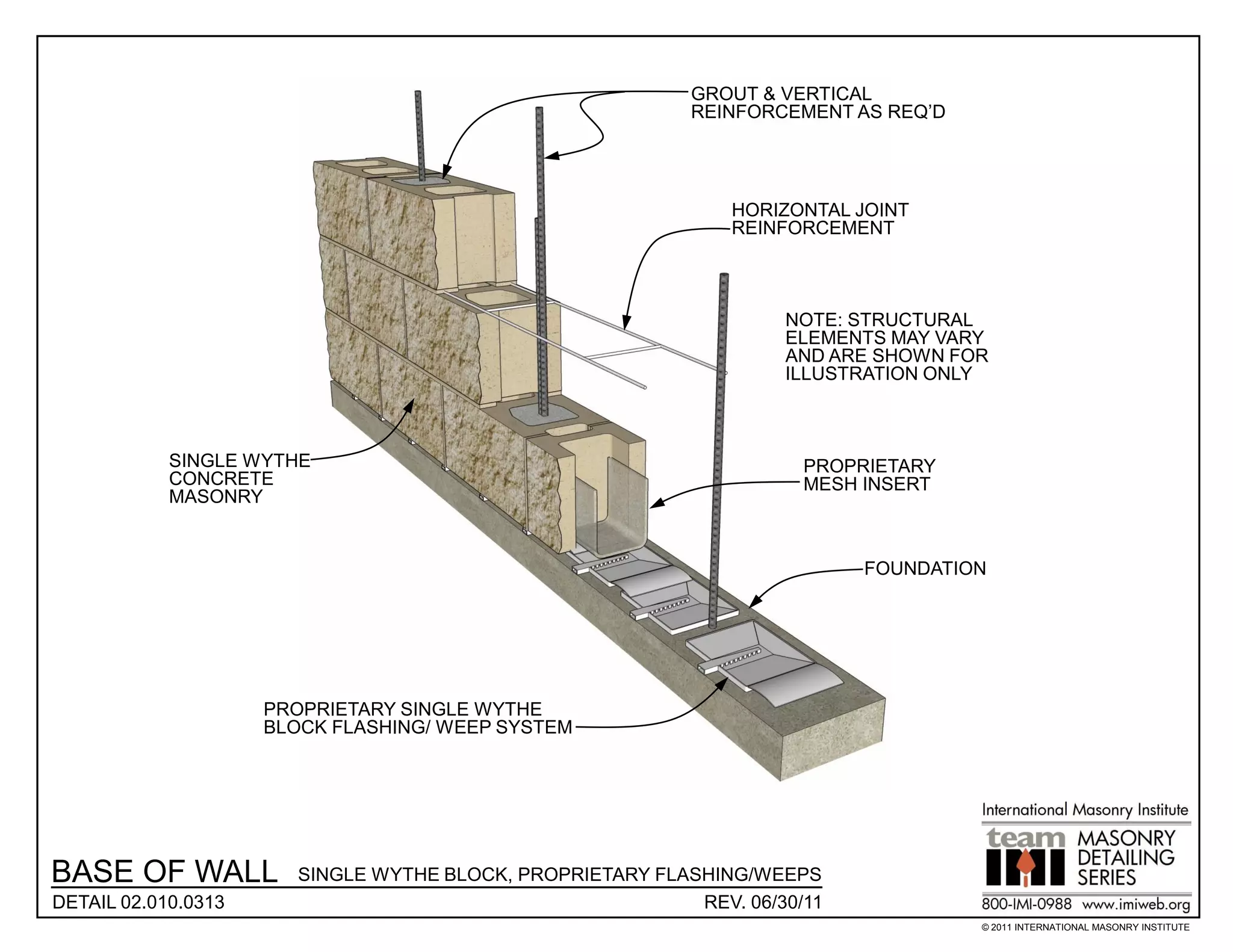 GROUT & VERTICAL REINFORCEMENT AS REQ'D

HORIZONTAL JOINT REINFORCEMENT

NOTE: STRUCTURAL ELEMENTS MAY VARY AND ARE SHOWN FOR ILLUSTRATION ONLY

SINGLE WYTHE CONCRETE MASONRY

PROPRIETARY MESH INSERT

FOUNDATION

PROPRIETARY SINGLE WYTHE BLOCK FLASHING/ WEEP SYSTEM

BASE OF WALL SINGLE WYTHE BLOCK, PROPRIETARY FLASHING/WEEPS

DETAIL 02.010.0313

REV. 06/30/11

International Masonry Institute

team IMI MASONRY DETAILING SERIES

800-IMI-0988 www.imiweb.org

© 2011 INTERNATIONAL MASONRY INSTITUTE