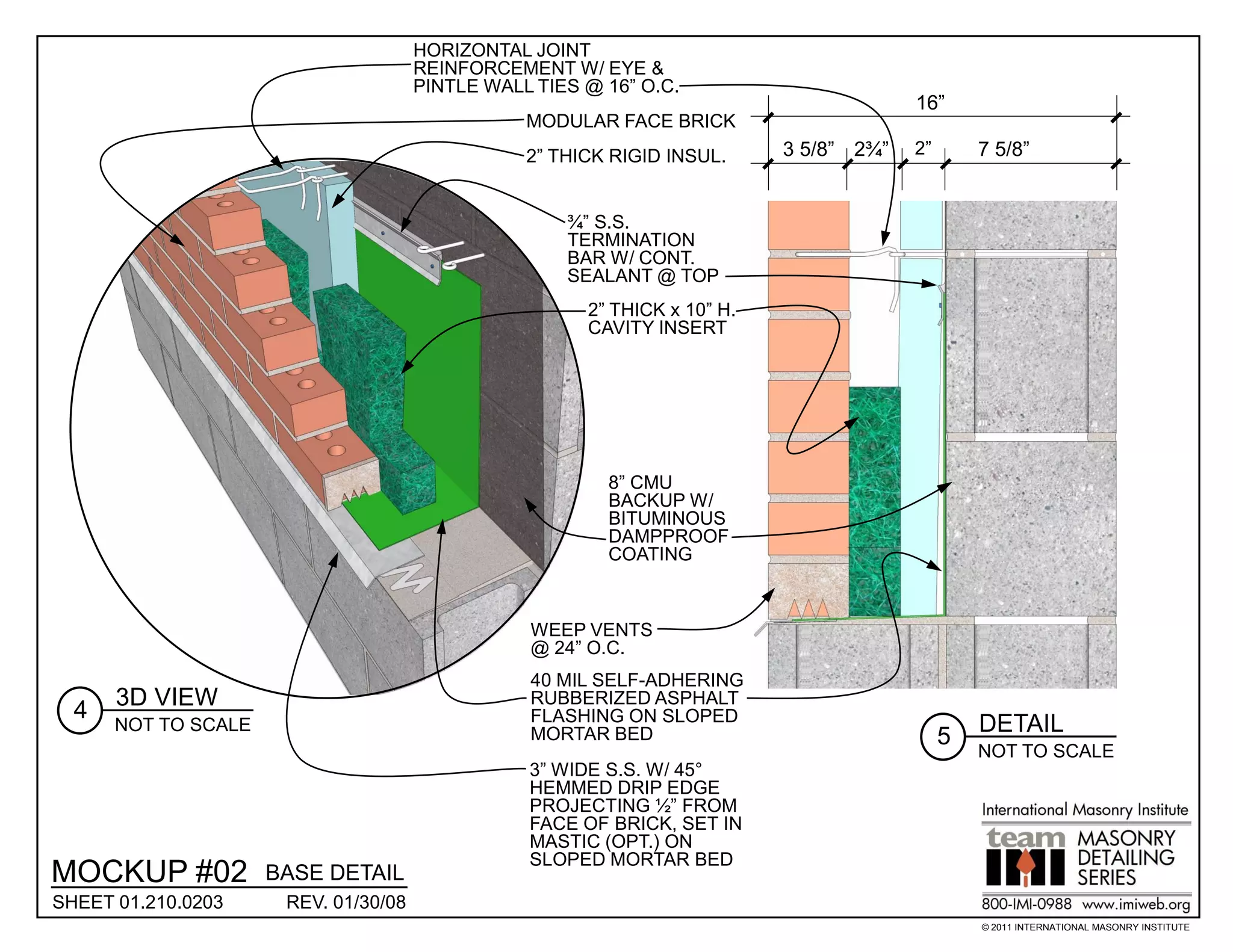 HORIZONTAL JOINT REINFORCEMENT W/ EYE & PINTLE WALL TIES @ 16" O.C.

MODULAR FACE BRICK

2" THICK RIGID INSUL.

16"

3 5/8" 2¾" 2" 7 5/8"

¾" S.S. TERMINATION BAR W/ CONT. SEALANT @ TOP

2" THICK x 10" H. CAVITY INSERT

8" CMU BACKUP W/ BITUMINOUS DAMPPROOF COATING

WEEP VENTS @ 24" O.C.

40 MIL SELF-ADHERING RUBBERIZED ASPHALT FLASHING ON SLOPED MORTAR BED

3" WIDE S.S. W/ 45° HEMMED DRIP EDGE PROJECTING ½" FROM FACE OF BRICK, SET IN MASTIC (OPT.) ON SLOPED MORTAR BED

4 3D VIEW
NOT TO SCALE

5 DETAIL
NOT TO SCALE

MOCKUP #02 BASE DETAIL
SHEET 01.210.0203 REV. 01/30/08

International Masonry Institute
team IMI MASONRY DETAILING SERIES
800-IMI-0988 www.imiweb.org
© 2011 INTERNATIONAL MASONRY INSTITUTE