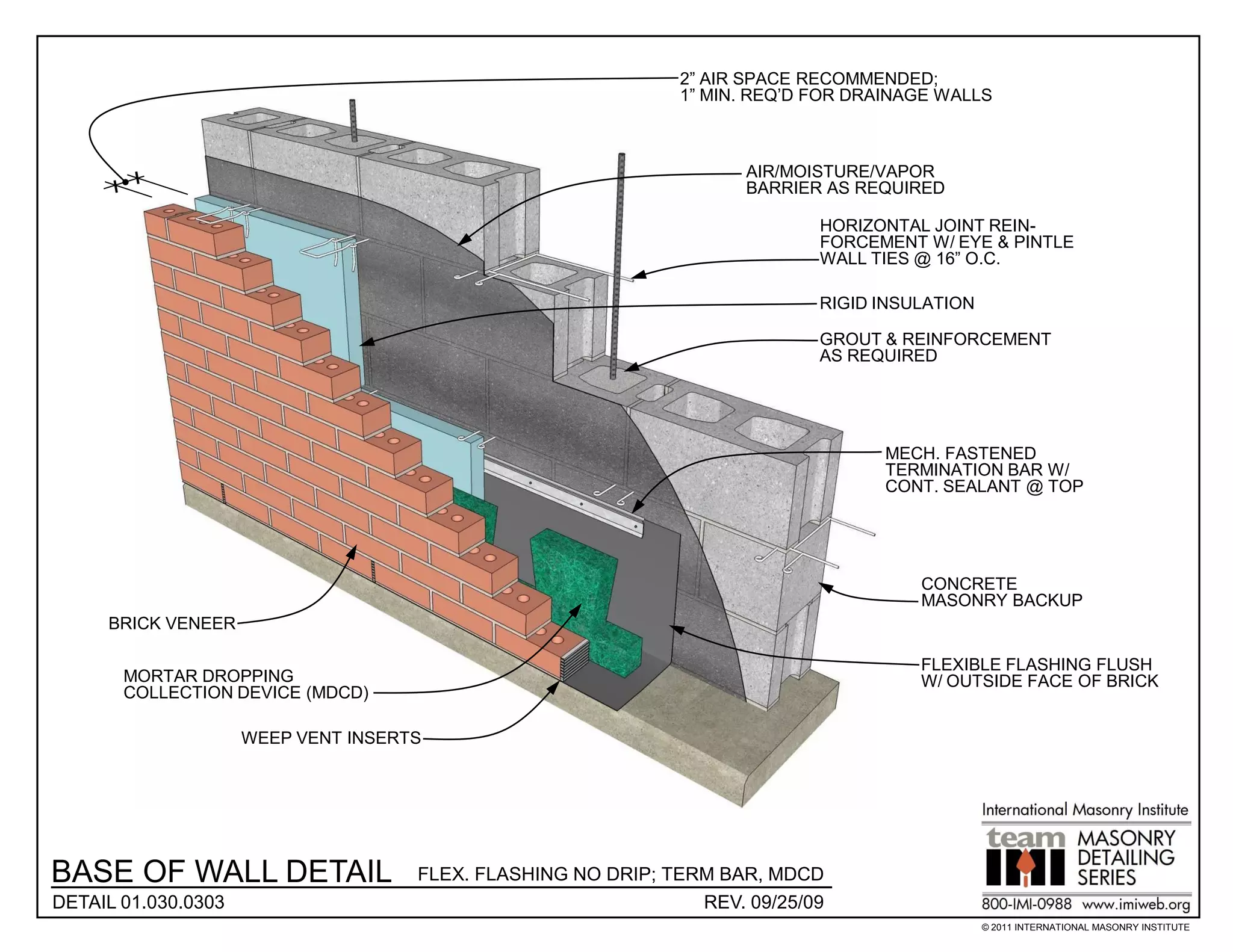 2” AIR SPACE RECOMMENDED;
1” MIN. REQ’D FOR DRAINAGE WALLS

AIR/MOISTURE/VAPOR BARRIER AS REQUIRED

HORIZONTAL JOINT REINFORCEMENT W/ EYE & PINTLE WALL TIES @ 16” O.C.

RIGID INSULATION

GROUT & REINFORCEMENT AS REQUIRED

MECH. FASTENED TERMINATION BAR W/ CONT. SEALANT @ TOP

CONCRETE MASONRY BACKUP

FLEXIBLE FLASHING FLUSH W/ OUTSIDE FACE OF BRICK

BRICK VENEER

MORTAR DROPPING COLLECTION DEVICE (MDCD)

WEEP VENT INSERTS

BASE OF WALL DETAIL FLEX. FLASHING NO DRIP; TERM BAR, MDCD

DETAIL 01.030.0303 REV. 09/25/09

International Masonry Institute
team IMI MASONRY DETAILING SERIES
800-IMI-0988 www.imiweb.org

© 2011 INTERNATIONAL MASONRY INSTITUTE