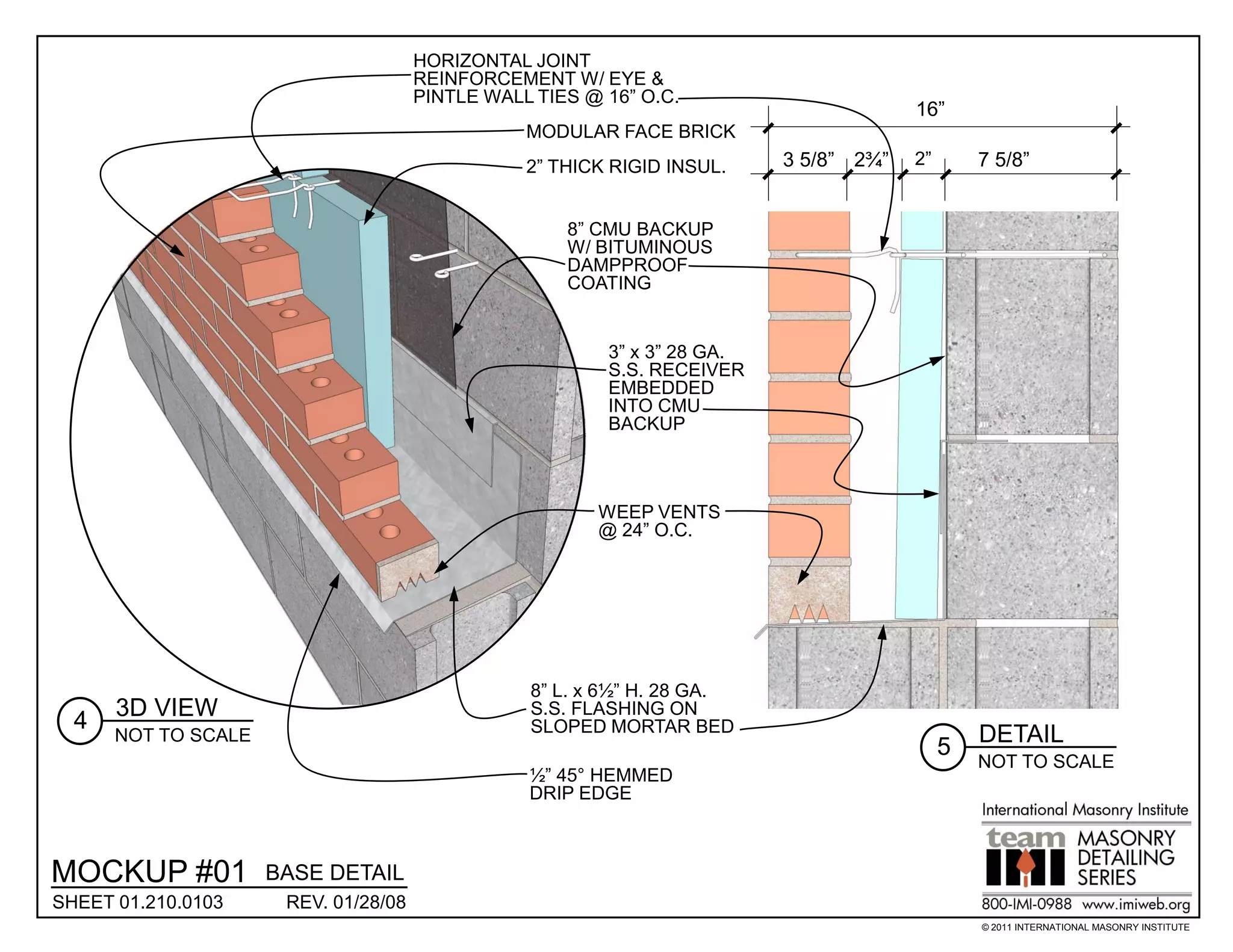 HORIZONTAL JOINT REINFORCEMENT W/ EYE & PINTLE WALL TIES @ 16” O.C.

MODULAR FACE BRICK

2” THICK RIGID INSUL.

16”

3 5/8”

2¾”

2”

7 5/8”

8” CMU BACKUP W/ BITUMINOUS DAMPPROOF COATING

3” x 3” 28 GA. S.S. RECEIVER EMBEDDED INTO CMU BACKUP

WEEP VENTS @ 24” O.C.

8” L. x 6½” H. 28 GA. S.S. FLASHING ON SLOPED MORTAR BED

½” 45° HEMMED DRIP EDGE

4 3D VIEW
NOT TO SCALE

5 DETAIL
NOT TO SCALE

MOCKUP #01 BASE DETAIL
SHEET 01.210.0103 REV. 01/28/08

International Masonry Institute
team IMI MASONRY DETAILING SERIES
800-IMI-0988 www.imiweb.org

© 2011 INTERNATIONAL MASONRY INSTITUTE