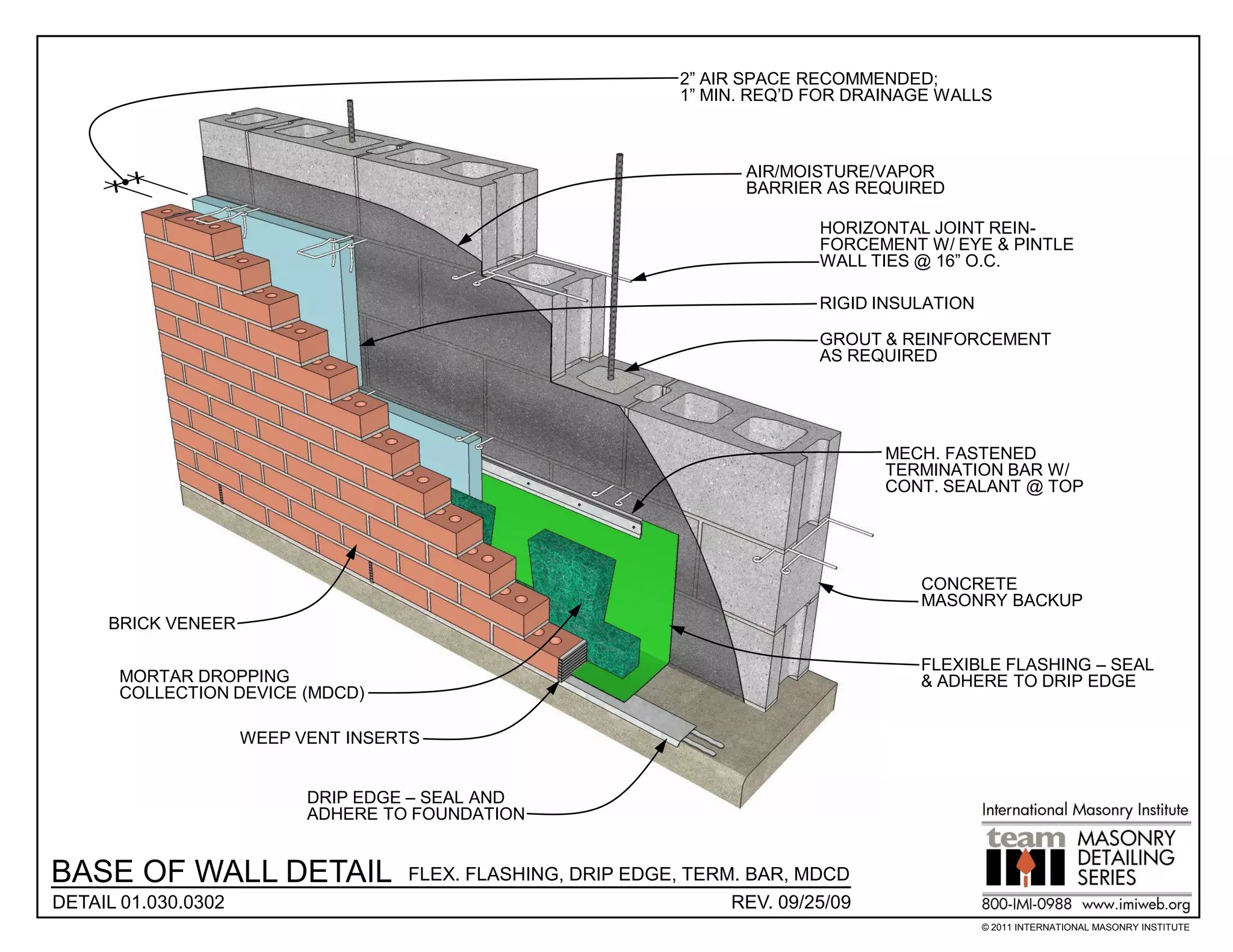 2” AIR SPACE RECOMMENDED; 1” MIN. REQ’D FOR DRAINAGE WALLS

AIR/MOISTURE/VAPOR BARRIER AS REQUIRED

HORIZONTAL JOINT REINFORCEMENT W/ EYE & PINTLE WALL TIES @ 16” O.C.

RIGID INSULATION

GROUT & REINFORCEMENT AS REQUIRED

MECH. FASTENED TERMINATION BAR W/ CONT. SEALANT @ TOP

CONCRETE MASONRY BACKUP

FLEXIBLE FLASHING – SEAL & ADHERE TO DRIP EDGE

BRICK VENEER

MORTAR DROPPING COLLECTION DEVICE (MDCD)

WEEP VENT INSERTS

DRIP EDGE – SEAL AND ADHERE TO FOUNDATION

BASE OF WALL DETAIL FLEX. FLASHING, DRIP EDGE, TERM. BAR, MDCD

DETAIL 01.030.0302

REV. 09/25/09

International Masonry Institute

team IMI MASONRY DETAILING SERIES

800-IMI-0988 www.imiweb.org

© 2011 INTERNATIONAL MASONRY INSTITUTE