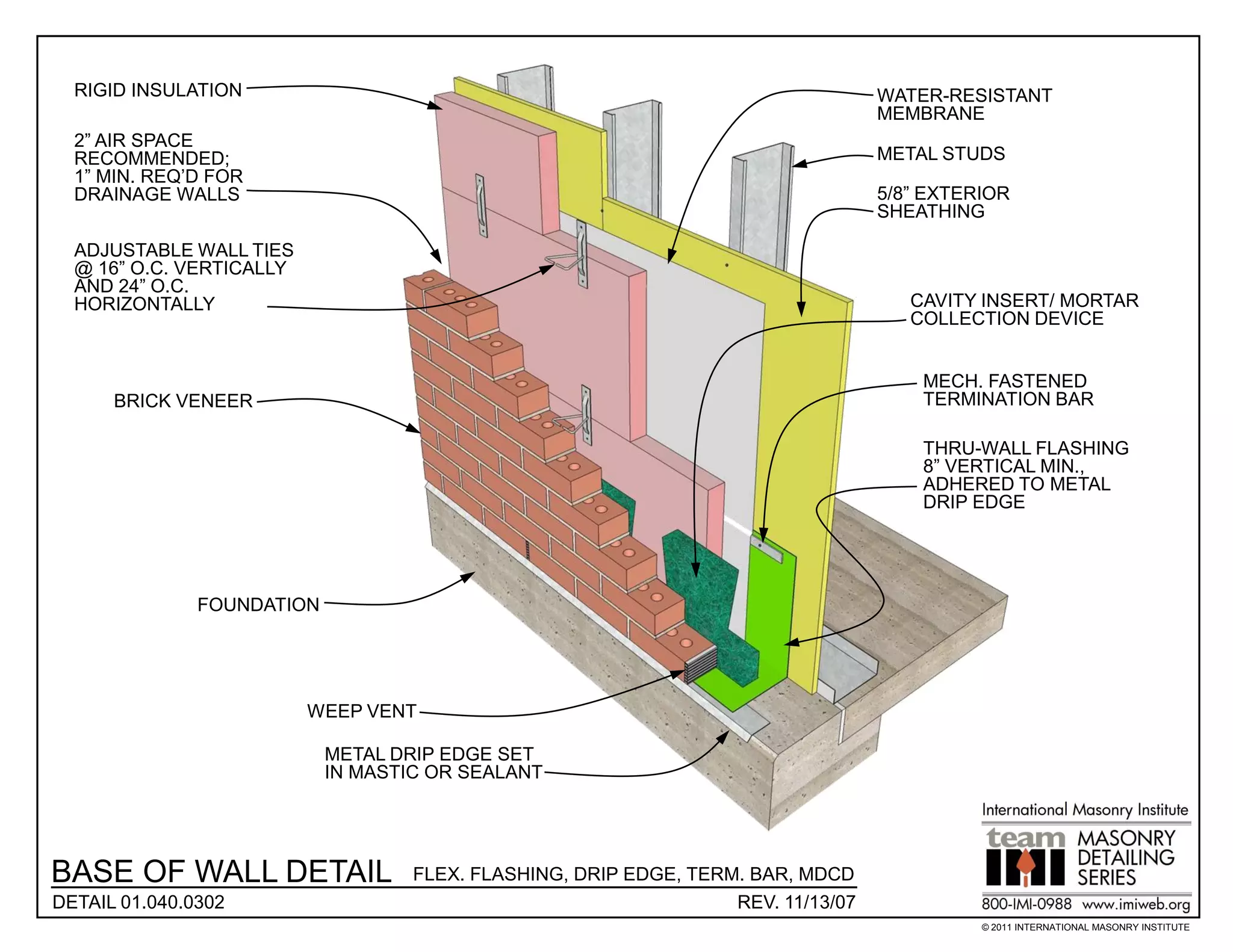 RIGID INSULATION

2" AIR SPACE RECOMMENDED; 1" MIN. REQ'D FOR DRAINAGE WALLS

ADJUSTABLE WALL TIES @ 16" O.C. VERTICALLY AND 24" O.C. HORIZONTALLY

BRICK VENEER

FOUNDATION

WEEP VENT

METAL DRIP EDGE SET IN MASTIC OR SEALANT

WATER-RESISTANT MEMBRANE

METAL STUDS

5/8" EXTERIOR SHEATHING

CAVITY INSERT/ MORTAR COLLECTION DEVICE

MECH. FASTENED TERMINATION BAR

THRU-WALL FLASHING 8" VERTICAL MIN., ADHERED TO METAL DRIP EDGE

BASE OF WALL DETAIL FLEX. FLASHING, DRIP EDGE, TERM. BAR, MDCD

DETAIL 01.040.0302 REV. 11/13/07

International Masonry Institute

team IMI MASONRY DETAILING SERIES

800-IMI-0988 www.imiweb.org

© 2011 INTERNATIONAL MASONRY INSTITUTE