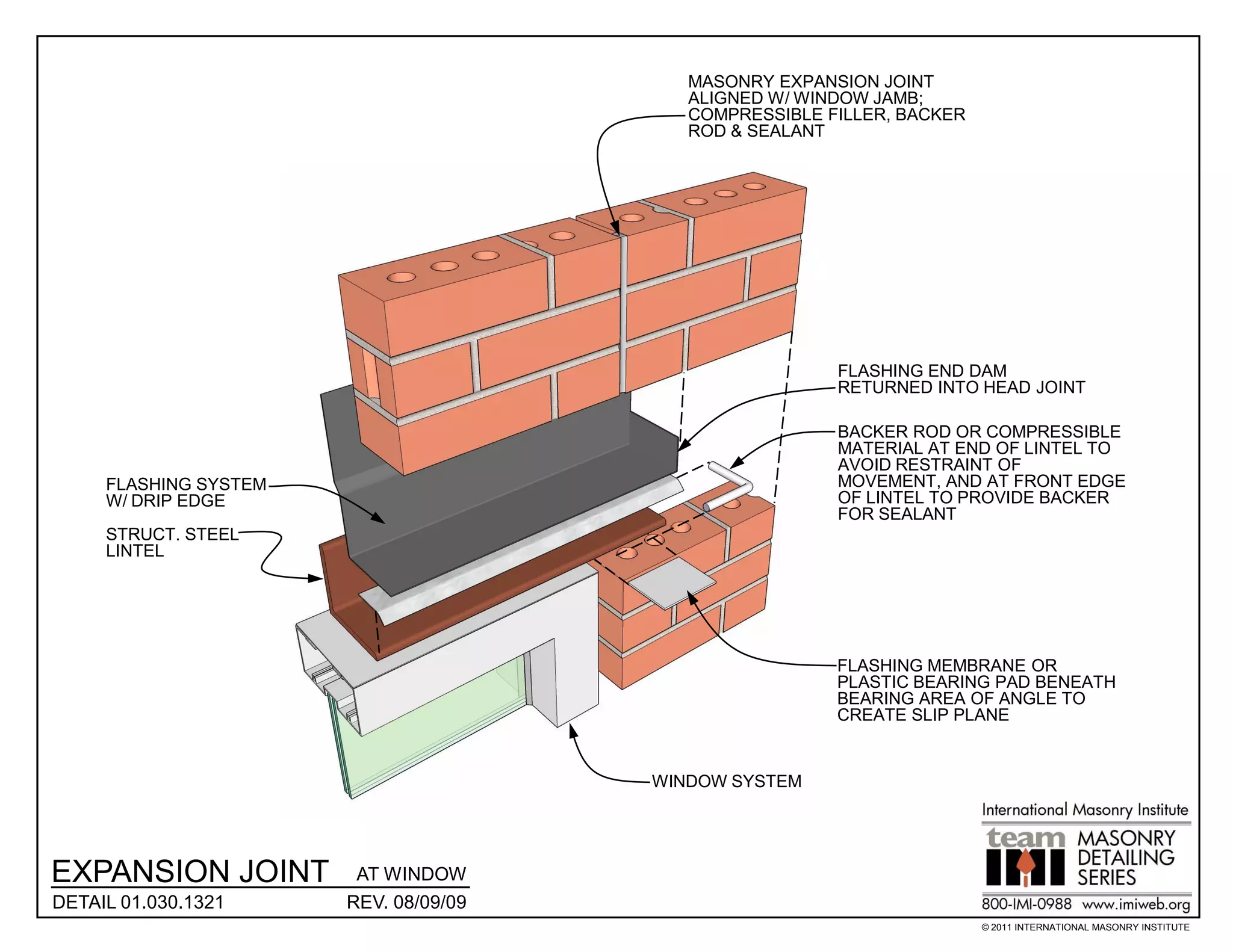 MASONRY EXPANSION JOINT ALIGNED W/ WINDOW JAMB; COMPRESSIBLE FILLER, BACKER ROD & SEALANT

FLASHING END DAM RETURNED INTO HEAD JOINT

BACKER ROD OR COMPRESSIBLE MATERIAL AT END OF LINTEL TO AVOID RESTRAINT OF MOVEMENT, AND AT FRONT EDGE OF LINTEL TO PROVIDE BACKER FOR SEALANT

FLASHING SYSTEM W/ DRIP EDGE

STRUCT. STEEL LINTEL

FLASHING MEMBRANE OR PLASTIC BEARING PAD BENEATH BEARING AREA OF ANGLE TO CREATE SLIP PLANE

WINDOW SYSTEM

EXPANSION JOINT AT WINDOW

DETAIL 01.030.1321 REV. 08/09/09

International Masonry Institute

team IMI MASONRY DETAILING SERIES

800-IMI-0988 www.imiweb.org

© 2011 INTERNATIONAL MASONRY INSTITUTE