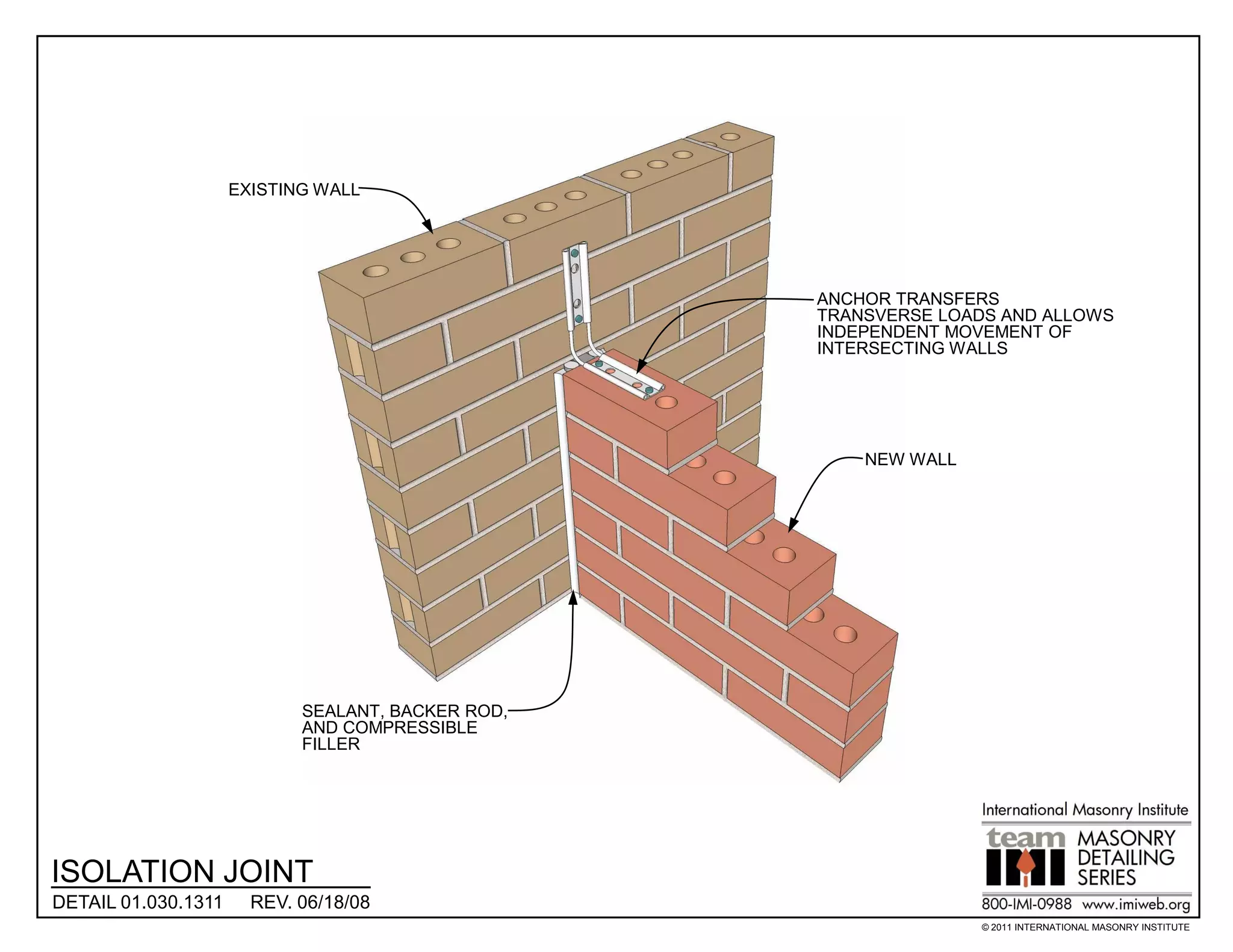 EXISTING WALL

ANCHOR TRANSFERS TRANSVERSE LOADS AND ALLOWS INDEPENDENT MOVEMENT OF INTERSECTING WALLS

NEW WALL

SEALANT, BACKER ROD, AND COMPRESSIBLE FILLER

ISOLATION JOINT

DETAIL 01.030.1311 REV. 06/18/08

International Masonry Institute

team IMI MASONRY DETAILING SERIES

800-IMI-0988 www.imiweb.org

© 2011 INTERNATIONAL MASONRY INSTITUTE