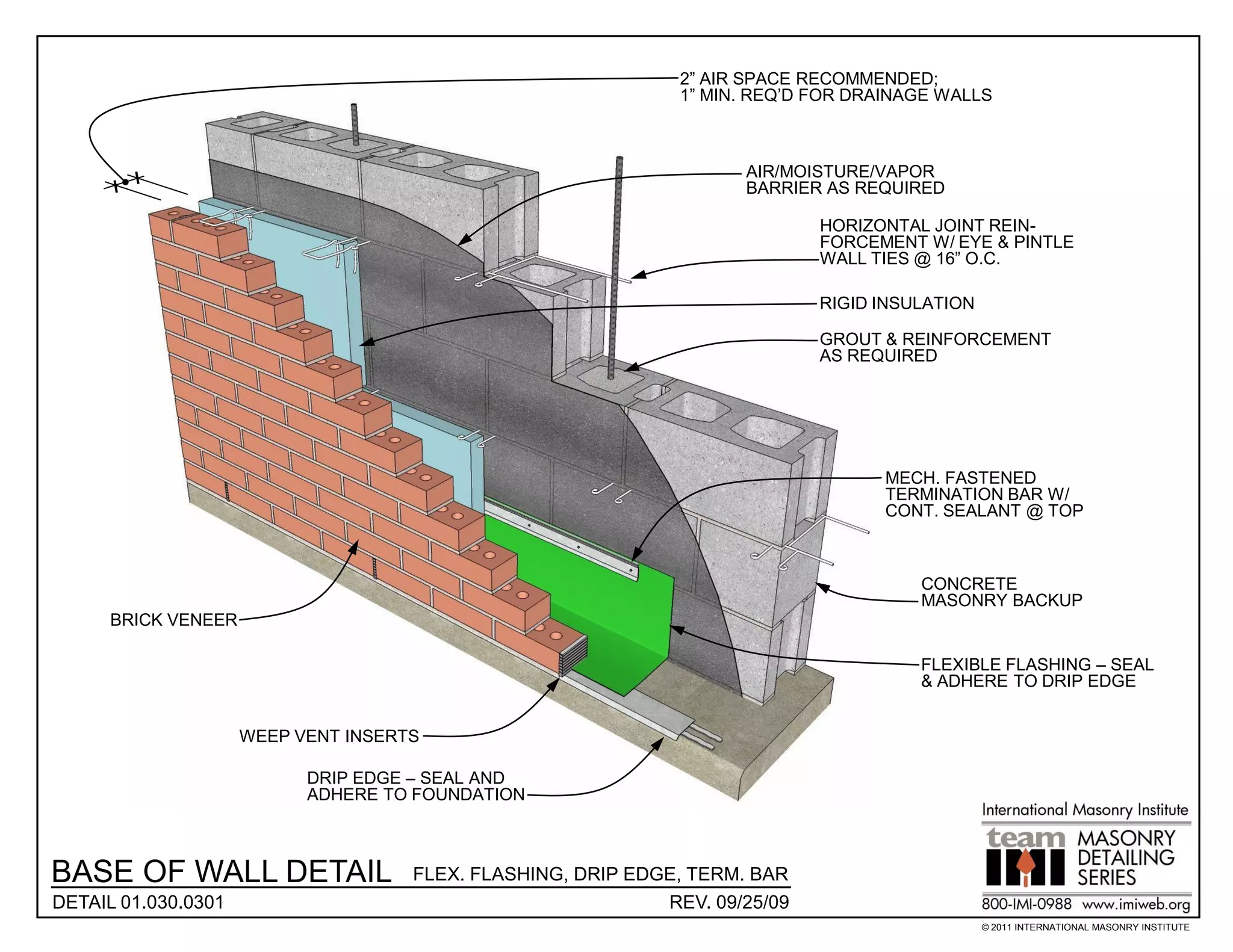 2” AIR SPACE RECOMMENDED;
1” MIN. REQ’D FOR DRAINAGE WALLS

AIR/MOISTURE/VAPOR BARRIER AS REQUIRED

HORIZONTAL JOINT REINFORCEMENT W/ EYE & PINTLE WALL TIES @ 16” O.C.

RIGID INSULATION

GROUT & REINFORCEMENT AS REQUIRED

MECH. FASTENED TERMINATION BAR W/ CONT. SEALANT @ TOP

CONCRETE MASONRY BACKUP

FLEXIBLE FLASHING – SEAL & ADHERE TO DRIP EDGE

BRICK VENEER

WEEP VENT INSERTS

DRIP EDGE – SEAL AND ADHERE TO FOUNDATION

BASE OF WALL DETAIL FLEX. FLASHING, DRIP EDGE, TERM. BAR

DETAIL 01.030.0301 REV. 09/25/09

International Masonry Institute

team IMI MASONRY DETAILING SERIES

800-IMI-0988 www.imiweb.org

© 2011 INTERNATIONAL MASONRY INSTITUTE