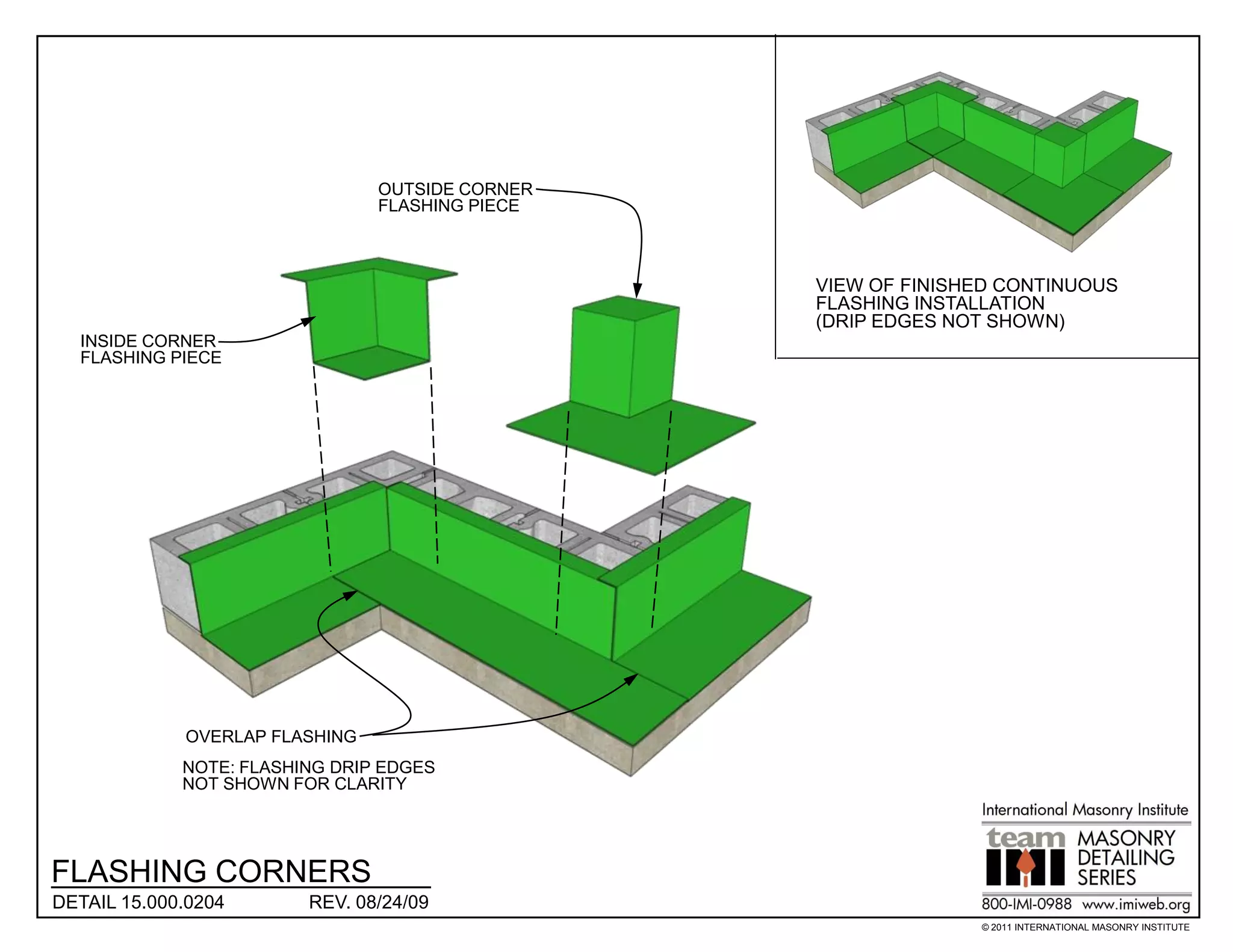 OUTSIDE CORNER FLASHING PIECE

INSIDE CORNER FLASHING PIECE

VIEW OF FINISHED CONTINUOUS FLASHING INSTALLATION (DRIP EDGES NOT SHOWN)

OVERLAP FLASHING

NOTE: FLASHING DRIP EDGES NOT SHOWN FOR CLARITY

FLASHING CORNERS

DETAIL 15.000.0204

REV. 08/24/09

International Masonry Institute

team IMI

MASONRY DETAILING SERIES

800-IMI-0988 www.imiweb.org

© 2011 INTERNATIONAL MASONRY INSTITUTE