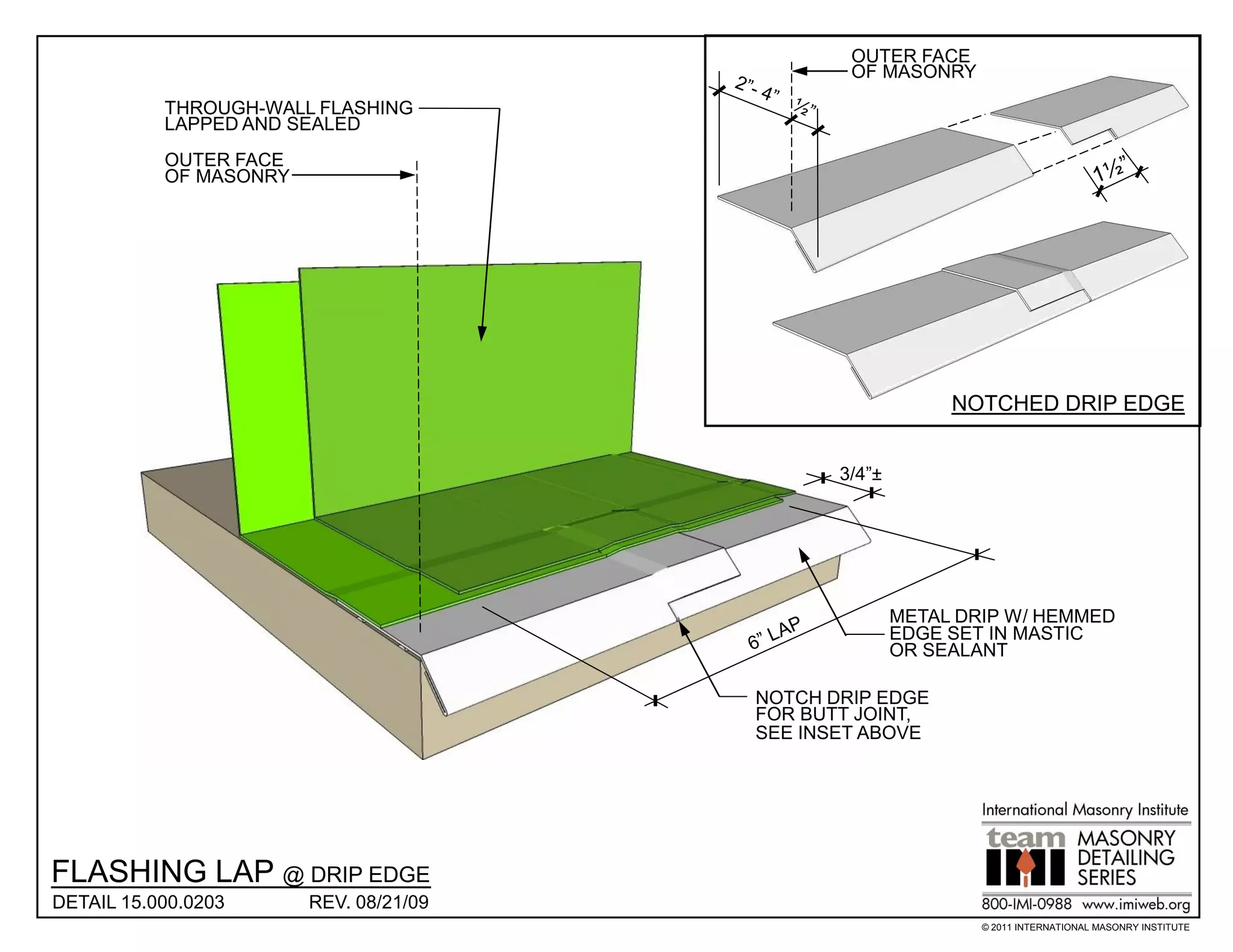 THROUGH-WALL FLASHING LAPPED AND SEALED

OUTER FACE OF MASONRY

OUTER FACE OF MASONRY

2"- 4"

$\frac{1}{2}$"

$1\frac{1}{2}$"

NOTCHED DRIP EDGE

3/4"±

6" LAP

METAL DRIP W/ HEMMED EDGE SET IN MASTIC OR SEALANT

NOTCH DRIP EDGE FOR BUTT JOINT, SEE INSET ABOVE

FLASHING LAP @ DRIP EDGE

DETAIL 15.000.0203 REV. 08/21/09

International Masonry Institute

team IMI MASONRY DETAILING SERIES

800-IMI-0988 www.imiweb.org

© 2011 INTERNATIONAL MASONRY INSTITUTE