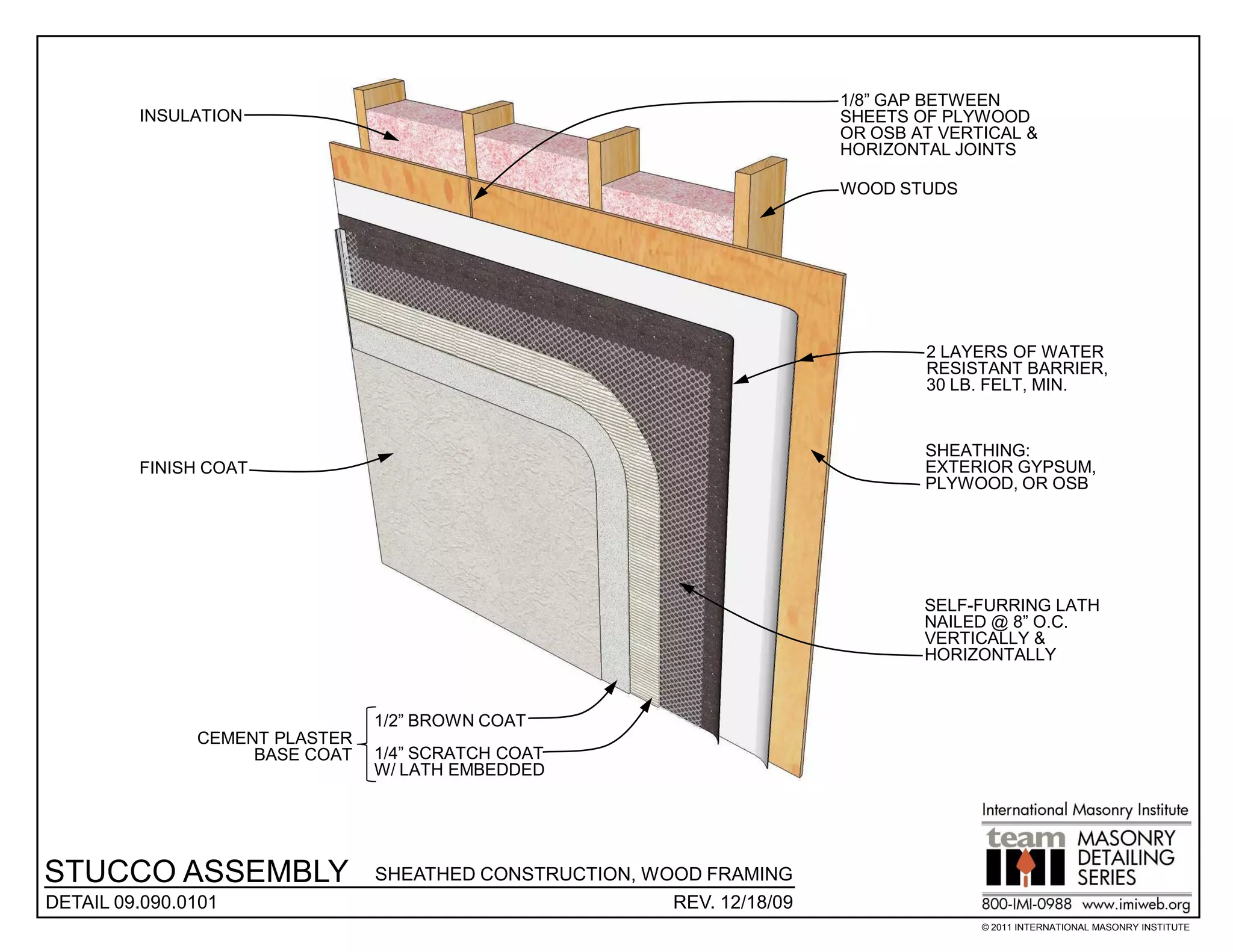 INSULATION

1/8” GAP BETWEEN SHEETS OF PLYWOOD OR OSB AT VERTICAL & HORIZONTAL JOINTS

WOOD STUDS

2 LAYERS OF WATER RESISTANT BARRIER, 30 LB. FELT, MIN.

FINISH COAT

SHEATHING: EXTERIOR GYPSUM, PLYWOOD, OR OSB

SELF-FURRING LATH NAILED @ 8” O.C. VERTICALLY & HORIZONTALLY

CEMENT PLASTER BASE COAT

1/2” BROWN COAT

1/4” SCRATCH COAT W/ LATH EMBEDDED

STUCCO ASSEMBLY SHEATHED CONSTRUCTION, WOOD FRAMING

DETAIL 09.090.0101

REV. 12/18/09

International Masonry Institute

team IMI MASONRY DETAILING SERIES

800-IMI-0988 www.imiweb.org

© 2011 INTERNATIONAL MASONRY INSTITUTE