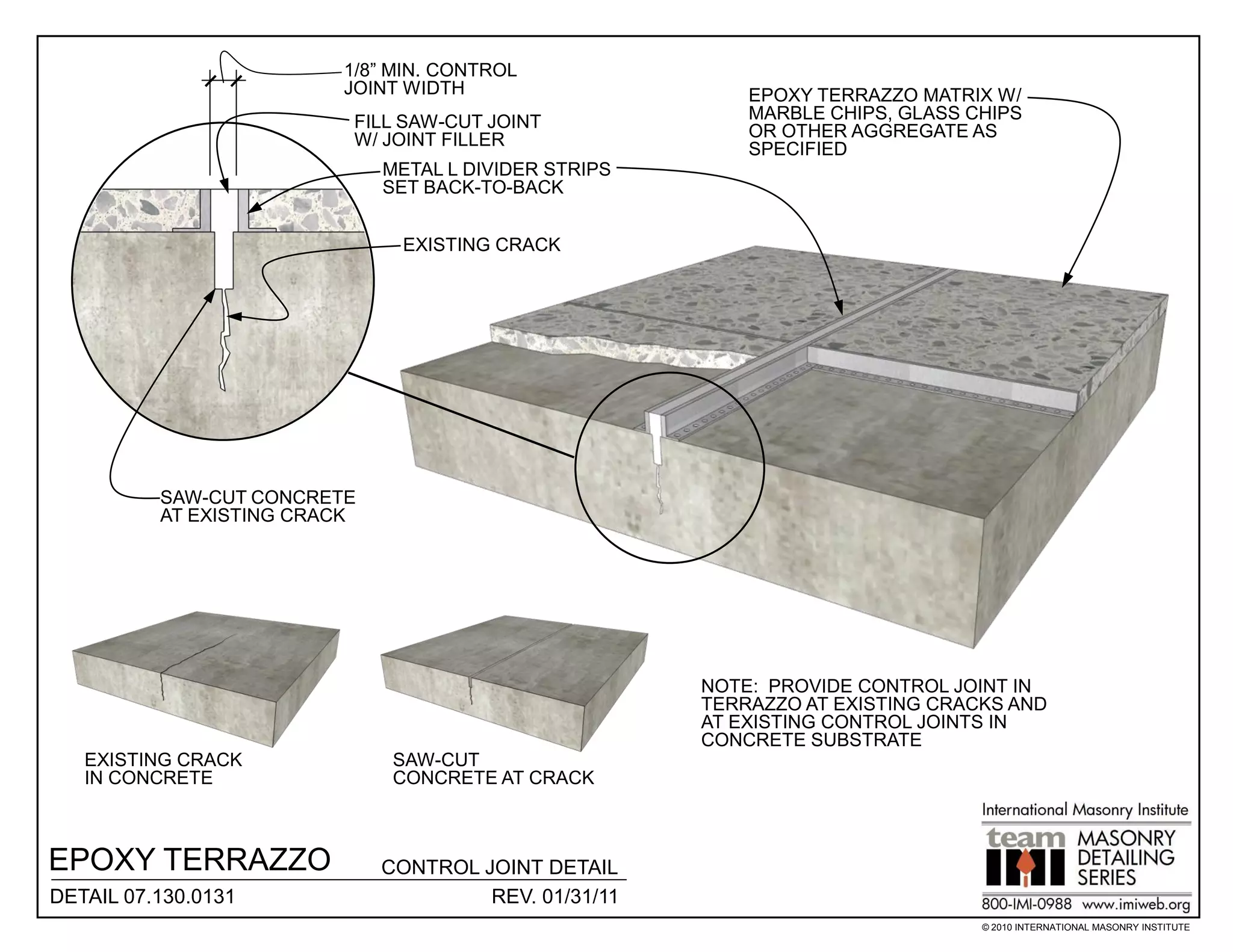 1/8" MIN. CONTROL JOINT WIDTH

FILL SAW-CUT JOINT W/ JOINT FILLER

METAL L DIVIDER STRIPS SET BACK-TO-BACK

EXISTING CRACK

EPOXY TERRAZZO MATRIX W/ MARBLE CHIPS, GLASS CHIPS OR OTHER AGGREGATE AS SPECIFIED

SAW-CUT CONCRETE AT EXISTING CRACK

EXISTING CRACK IN CONCRETE

SAW-CUT CONCRETE AT CRACK

NOTE: PROVIDE CONTROL JOINT IN TERRAZZO AT EXISTING CRACKS AND AT EXISTING CONTROL JOINTS IN CONCRETE SUBSTRATE

EPOXY TERRAZZO

CONTROL JOINT DETAIL

DETAIL 07.130.0131

REV. 01/31/11

International Masonry Institute

team IMI MASONRY DETAILING SERIES

800-IMI-0988 www.imiweb.org

© 2010 INTERNATIONAL MASONRY INSTITUTE