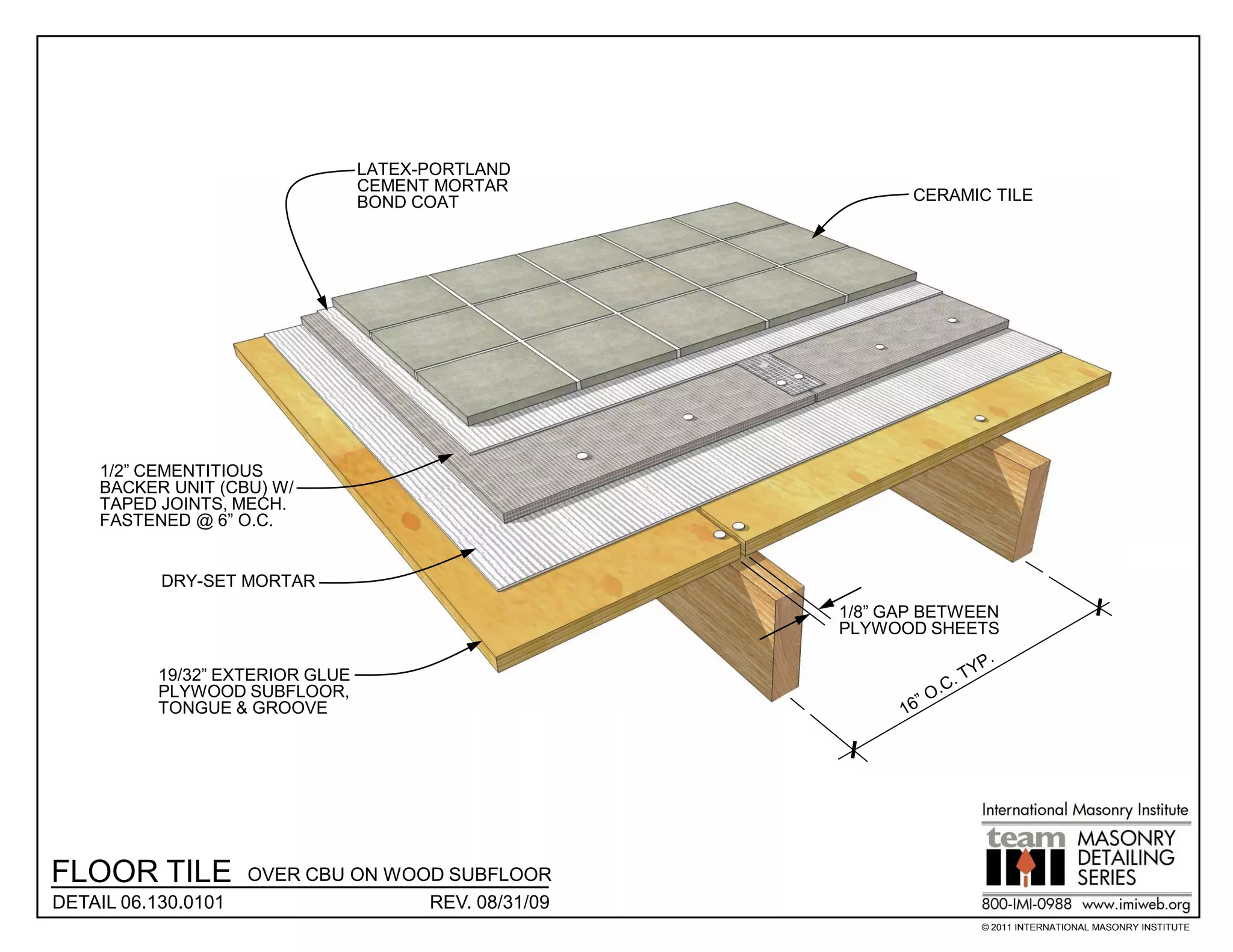 LATEX-PORTLAND CEMENT MORTAR BOND COAT

CERAMIC TILE

1/2” CEMENTITIOUS BACKER UNIT (CBU) W/ TAPED JOINTS, MECH. FASTENED @ 6” O.C.

DRY-SET MORTAR

1/8” GAP BETWEEN PLYWOOD SHEETS

19/32” EXTERIOR GLUE PLYWOOD SUBFLOOR, TONGUE & GROOVE

16” O.C. TYP.

FLOOR TILE OVER CBU ON WOOD SUBFLOOR

DETAIL 06.130.0101 REV. 08/31/09

International Masonry Institute

team IMI MASONRY DETAILING SERIES

800-IMI-0988 www.imiweb.org

© 2011 INTERNATIONAL MASONRY INSTITUTE