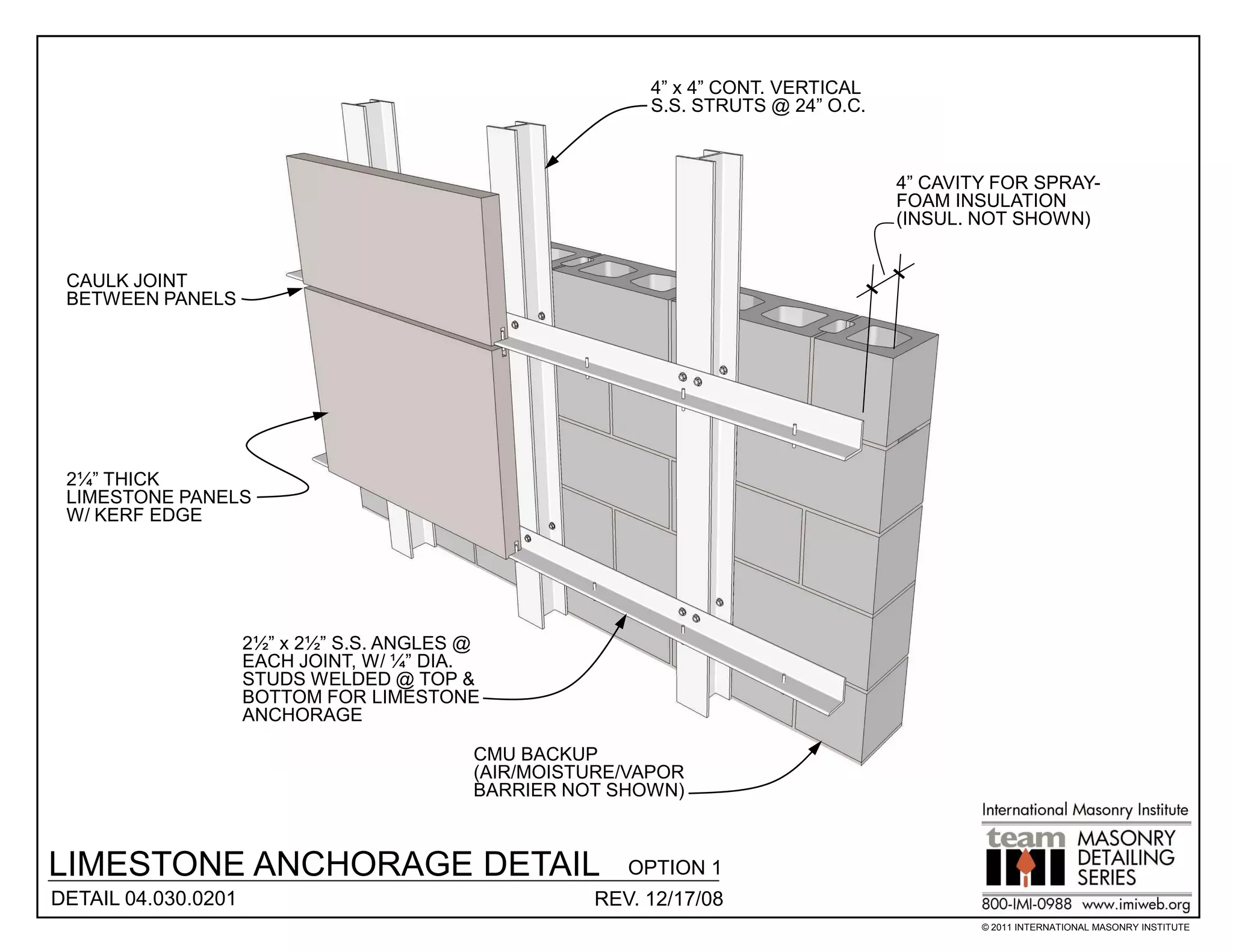 4” x 4” CONT. VERTICAL S.S. STRUTS @ 24” O.C.

4” CAVITY FOR SPRAY-FOAM INSULATION (INSUL. NOT SHOWN)

CAULK JOINT BETWEEN PANELS

2¼” THICK LIMESTONE PANELS W/ KERF EDGE

2½” x 2½” S.S. ANGLES @ EACH JOINT, W/ ¼” DIA. STUDS WELDED @ TOP & BOTTOM FOR LIMESTONE ANCHORAGE

CMU BACKUP (AIR/MOISTURE/VAPOR BARRIER NOT SHOWN)

LIMESTONE ANCHORAGE DETAIL OPTION 1

DETAIL 04.030.0201

REV. 12/17/08

International Masonry Institute

team IMI MASONRY DETAILING SERIES

800-IMI-0988 www.imiweb.org

© 2011 INTERNATIONAL MASONRY INSTITUTE