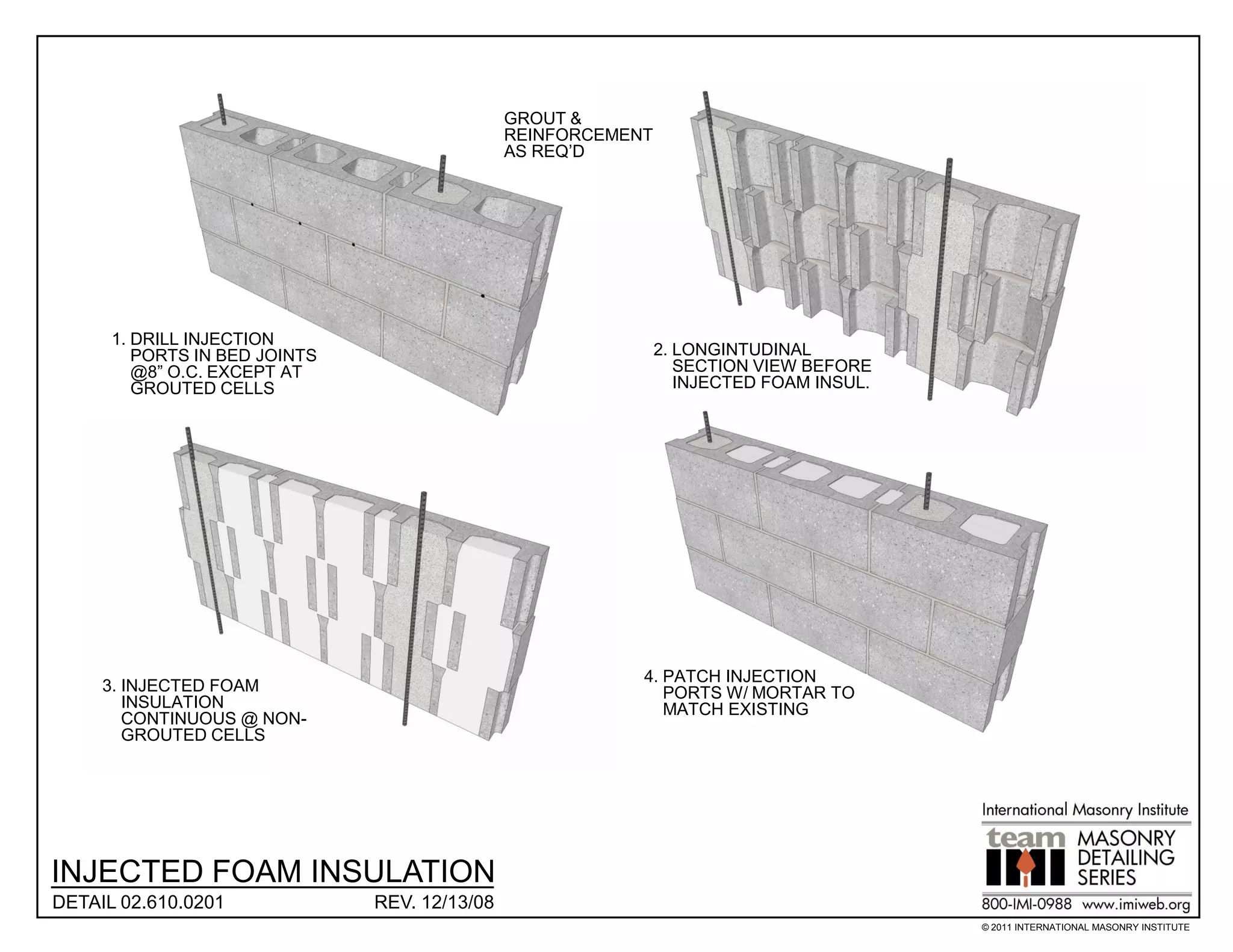 GROUT & REINFORCEMENT AS REQ'D

1. DRILL INJECTION PORTS IN BED JOINTS @8" O.C. EXCEPT AT GROUTED CELLS

2. LONGINTUDINAL SECTION VIEW BEFORE INJECTED FOAM INSUL.

3. INJECTED FOAM INSULATION CONTINUOUS @ NON-GROUTED CELLS

4. PATCH INJECTION PORTS W/ MORTAR TO MATCH EXISTING

INJECTED FOAM INSULATION

DETAIL 02.610.0201

REV. 12/13/08

International Masonry Institute

team IMI

MASONRY DETAILING SERIES

800-IMI-0988 www.imiweb.org

© 2011 INTERNATIONAL MASONRY INSTITUTE