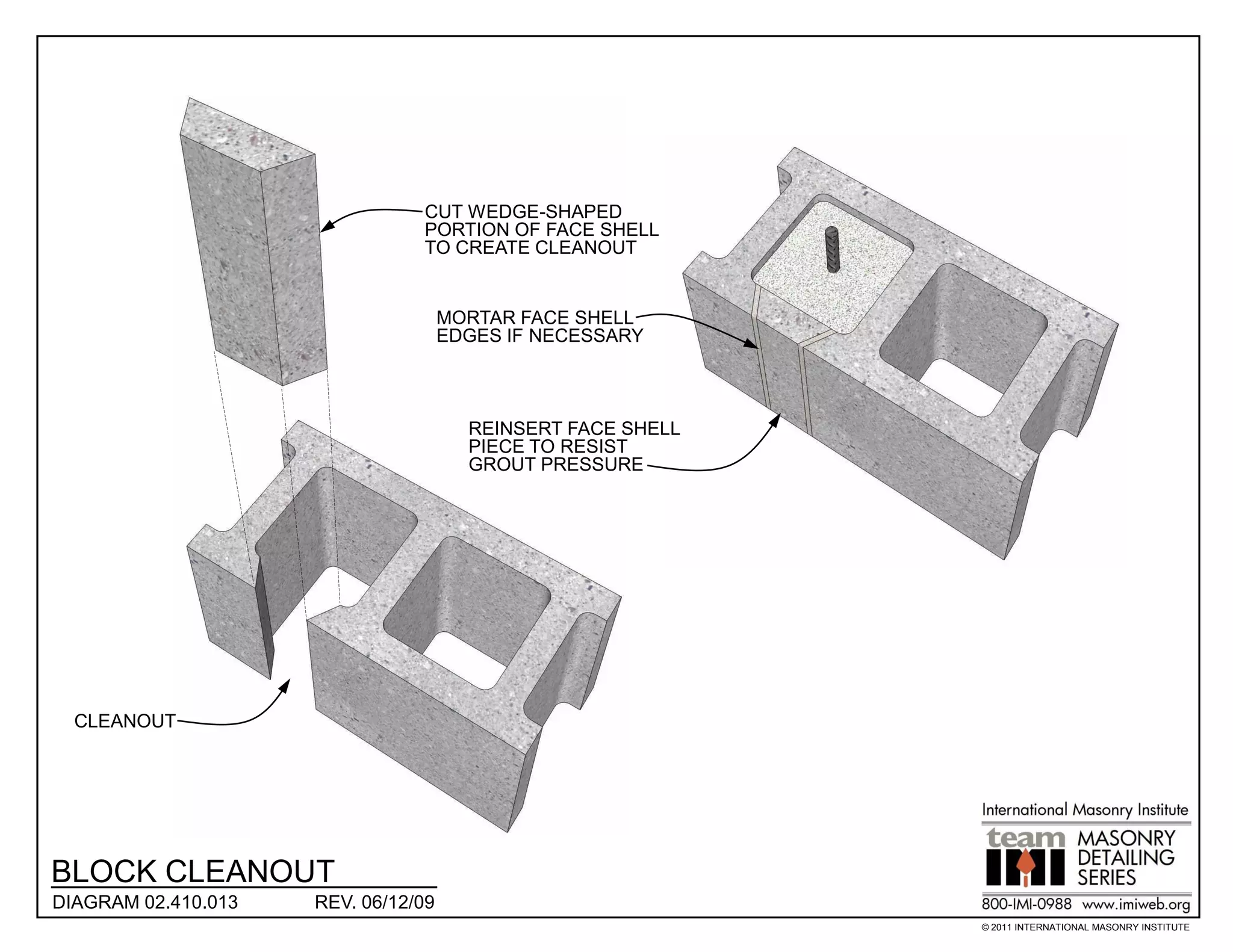 CUT WEDGE-SHAPED PORTION OF FACE SHELL TO CREATE CLEANOUT

MORTAR FACE SHELL EDGES IF NECESSARY

REINSERT FACE SHELL PIECE TO RESIST GROUT PRESSURE

CLEANOUT

BLOCK CLEANOUT

DIAGRAM 02.410.013 REV. 06/12/09

International Masonry Institute

team IMI MASONRY DETAILING SERIES

800-IMI-0988 www.imiweb.org

© 2011 INTERNATIONAL MASONRY INSTITUTE