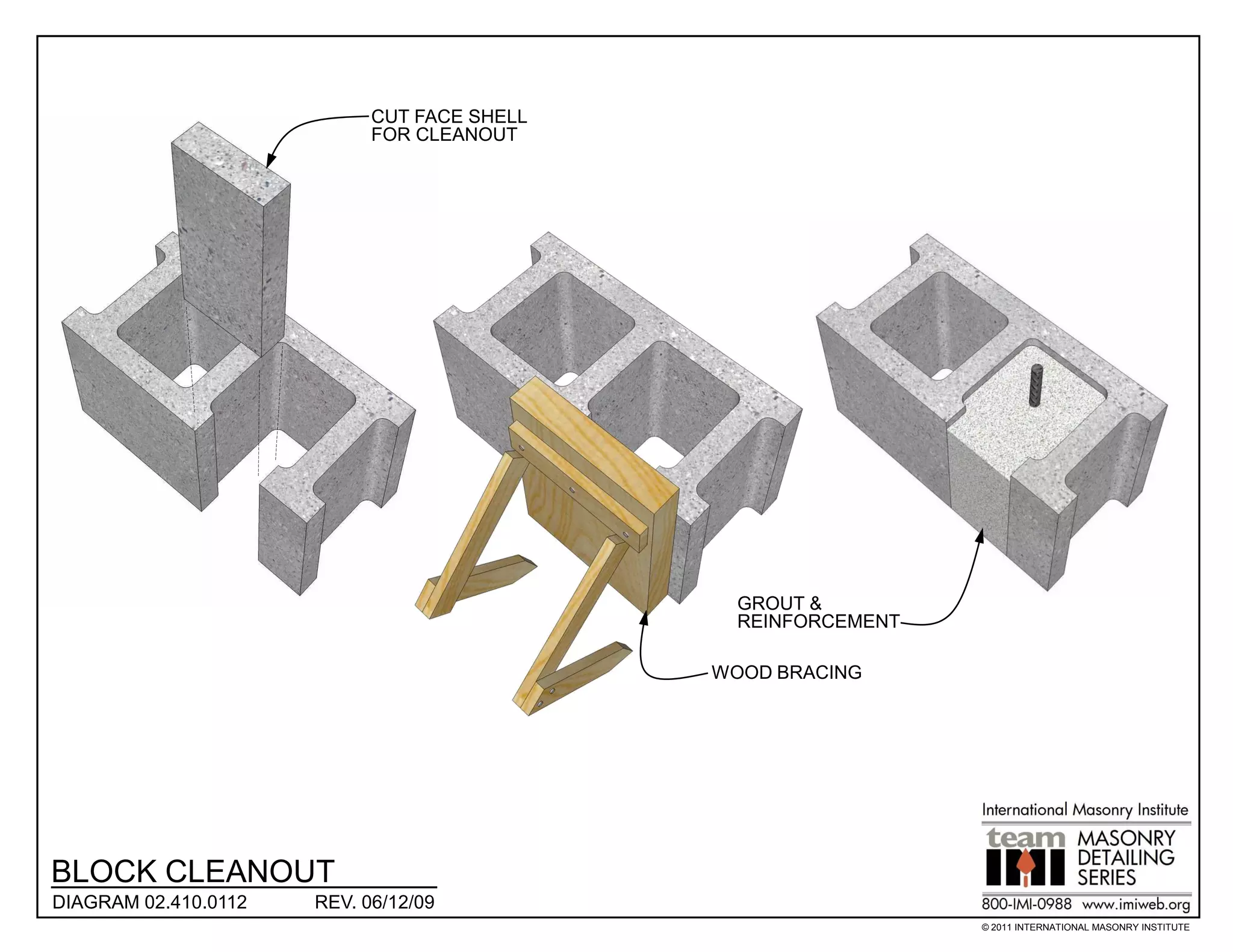 CUT FACE SHELL
FOR CLEANOUT

GROUT &
REINFORCEMENT

WOOD BRACING

BLOCK CLEANOUT

DIAGRAM 02.410.0112 REV. 06/12/09

International Masonry Institute

team IMI MASONRY DETAILING SERIES

800-IMI-0988 www.imiweb.org

© 2011 INTERNATIONAL MASONRY INSTITUTE