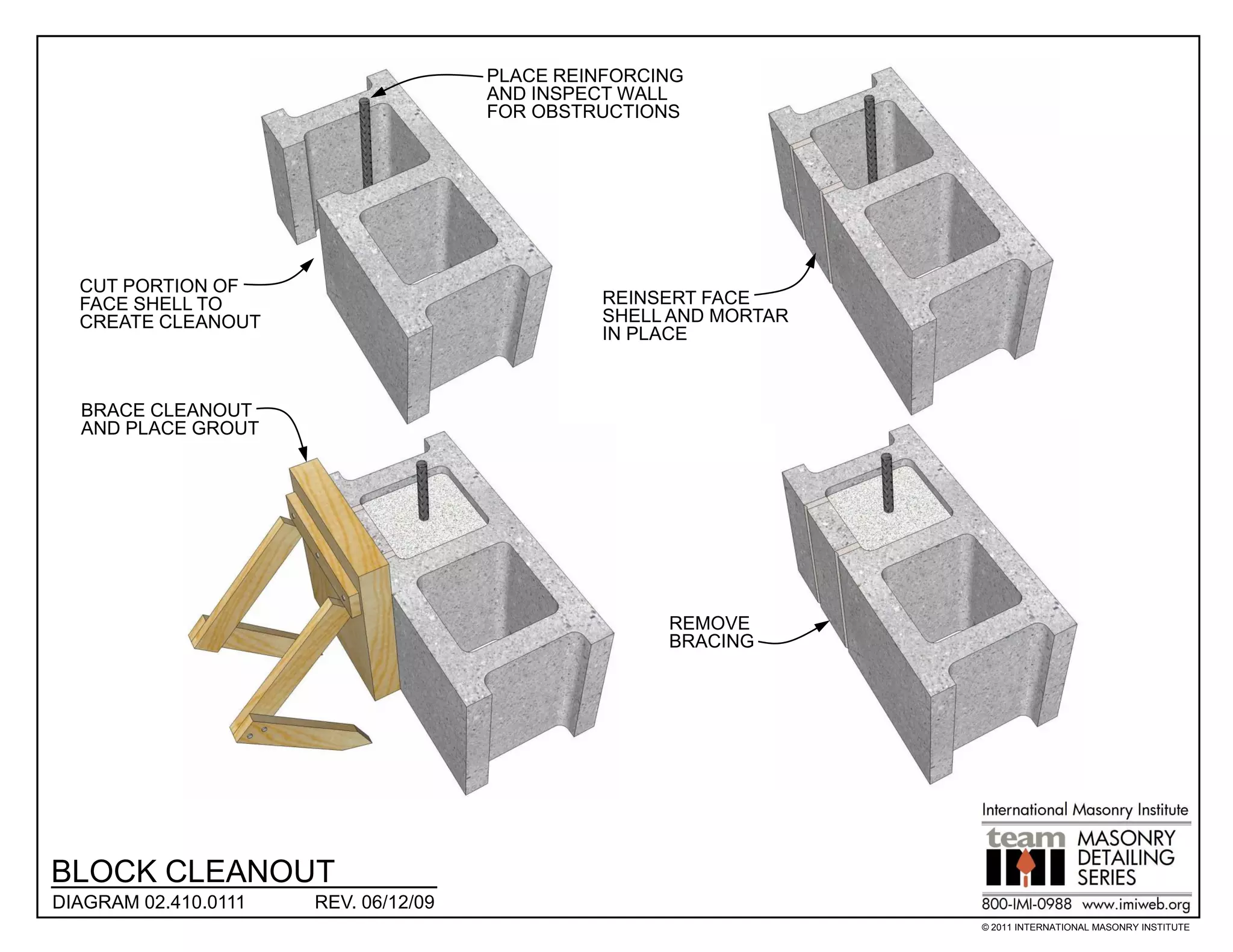 PLACE REINFORCING AND INSPECT WALL FOR OBSTRUCTIONS

CUT PORTION OF FACE SHELL TO CREATE CLEANOUT

REINSERT FACE SHELL AND MORTAR IN PLACE

BRACE CLEANOUT AND PLACE GROUT

REMOVE BRACING

BLOCK CLEANOUT

DIAGRAM 02.410.0111 REV. 06/12/09

International Masonry Institute

team IMI MASONRY DETAILING SERIES

800-IMI-0988 www.imiweb.org

© 2011 INTERNATIONAL MASONRY INSTITUTE