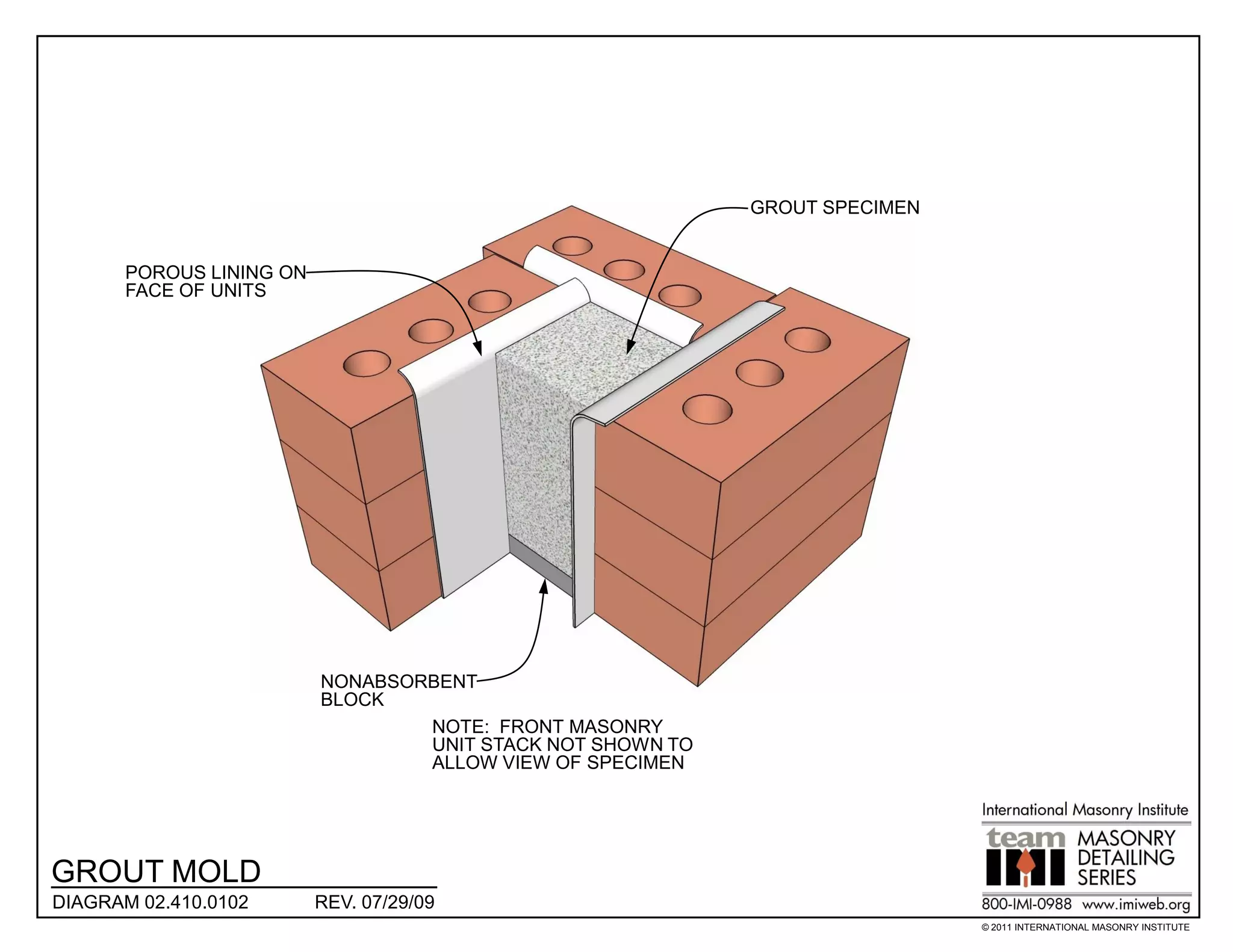 GROUT SPECIMEN

POROUS LINING ON FACE OF UNITS

NONABSORBENT BLOCK

NOTE: FRONT MASONRY UNIT STACK NOT SHOWN TO ALLOW VIEW OF SPECIMEN

GROUT MOLD

DIAGRAM 02.410.0102 REV. 07/29/09

International Masonry Institute

team IMI MASONRY DETAILING SERIES

800-IMI-0988 www.imiweb.org

© 2011 INTERNATIONAL MASONRY INSTITUTE