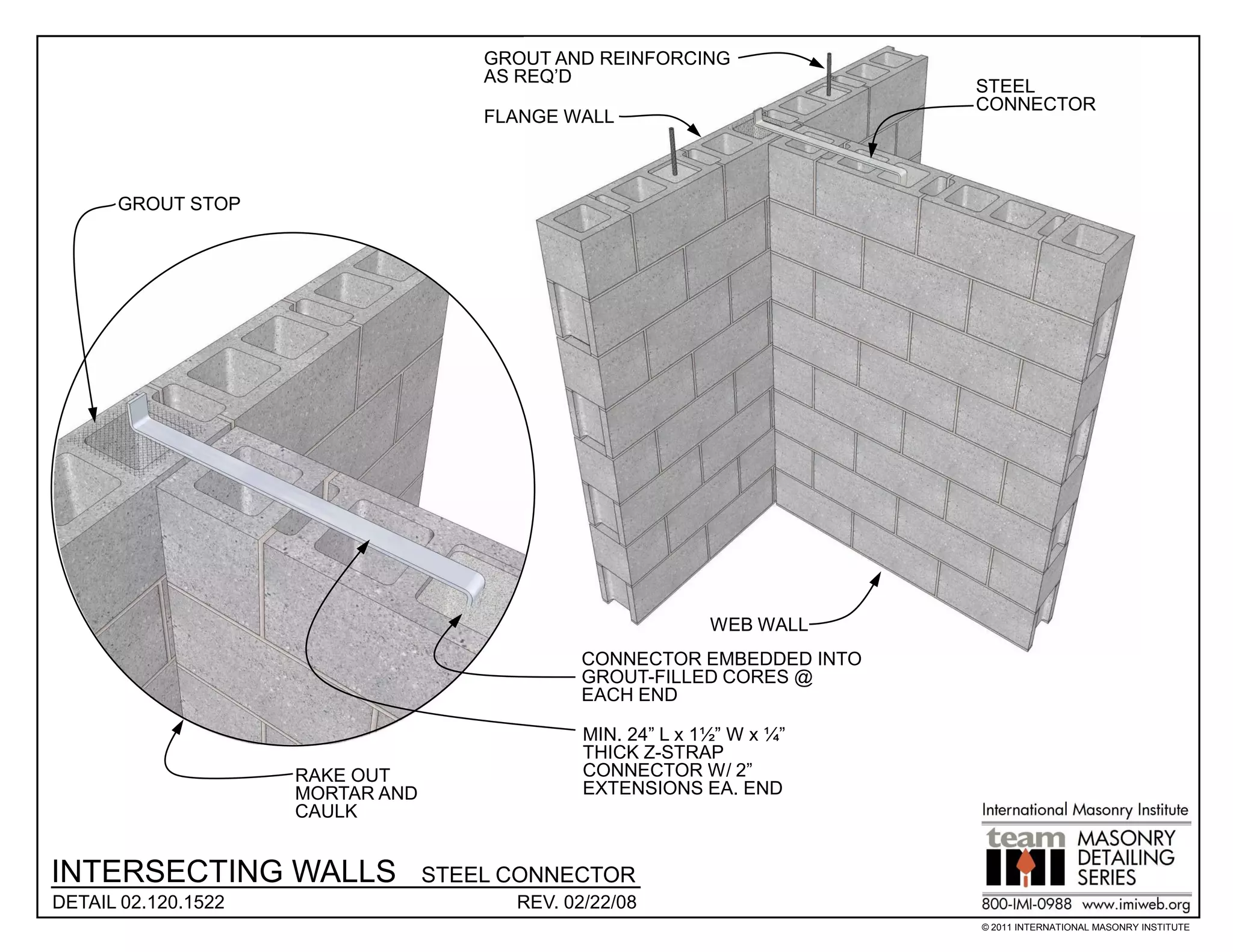 GROUT AND REINFORCING AS REQ'D

STEEL CONNECTOR

FLANGE WALL

GROUT STOP

WEB WALL

CONNECTOR EMBEDDED INTO GROUT-FILLED CORES @ EACH END

MIN. 24" L x 1½" W x ¼" THICK Z-STRAP CONNECTOR W/ 2" EXTENSIONS EA. END

RAKE OUT MORTAR AND CAULK

INTERSECTING WALLS STEEL CONNECTOR

DETAIL 02.120.1522

REV. 02/22/08

International Masonry Institute

team IMI MASONRY DETAILING SERIES

800-IMI-0988 www.imiweb.org

© 2011 INTERNATIONAL MASONRY INSTITUTE