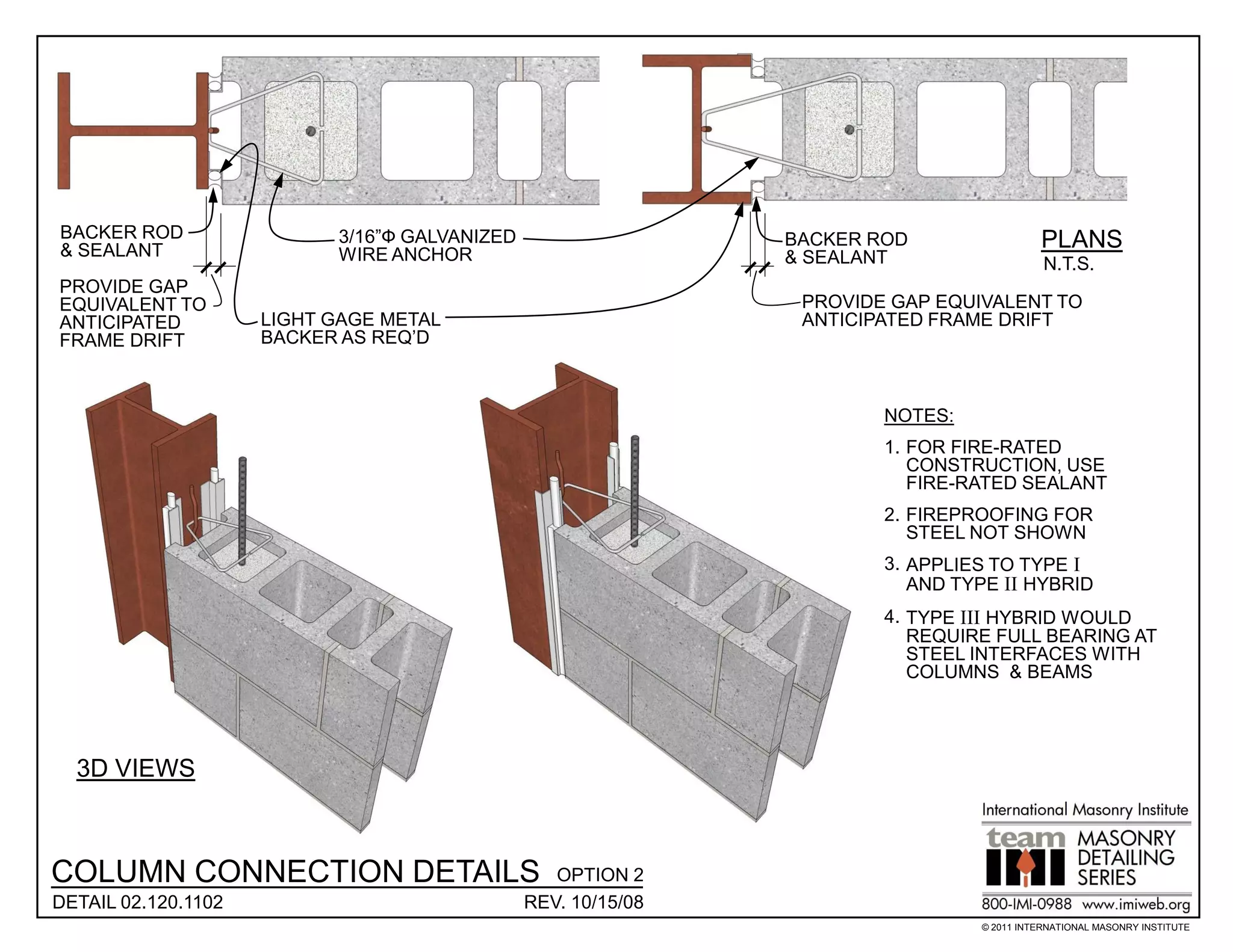 BACKER ROD & SEALANT

PROVIDE GAP EQUIVALENT TO ANTICIPATED FRAME DRIFT

3/16"Φ GALVANIZED WIRE ANCHOR

LIGHT GAGE METAL BACKER AS REQ'D

BACKER ROD & SEALANT

PROVIDE GAP EQUIVALENT TO ANTICIPATED FRAME DRIFT

PLANS
N.T.S.

NOTES:

1. FOR FIRE-RATED CONSTRUCTION, USE FIRE-RATED SEALANT

2. FIREPROOFING FOR STEEL NOT SHOWN

3. APPLIES TO TYPE I AND TYPE II HYBRID

4. TYPE III HYBRID WOULD REQUIRE FULL BEARING AT STEEL INTERFACES WITH COLUMNS & BEAMS

3D VIEWS

COLUMN CONNECTION DETAILS OPTION 2

DETAIL 02.120.1102 REV. 10/15/08

International Masonry Institute
team IMI MASONRY DETAILING SERIES
800-IMI-0988 www.imiweb.org
© 2011 INTERNATIONAL MASONRY INSTITUTE