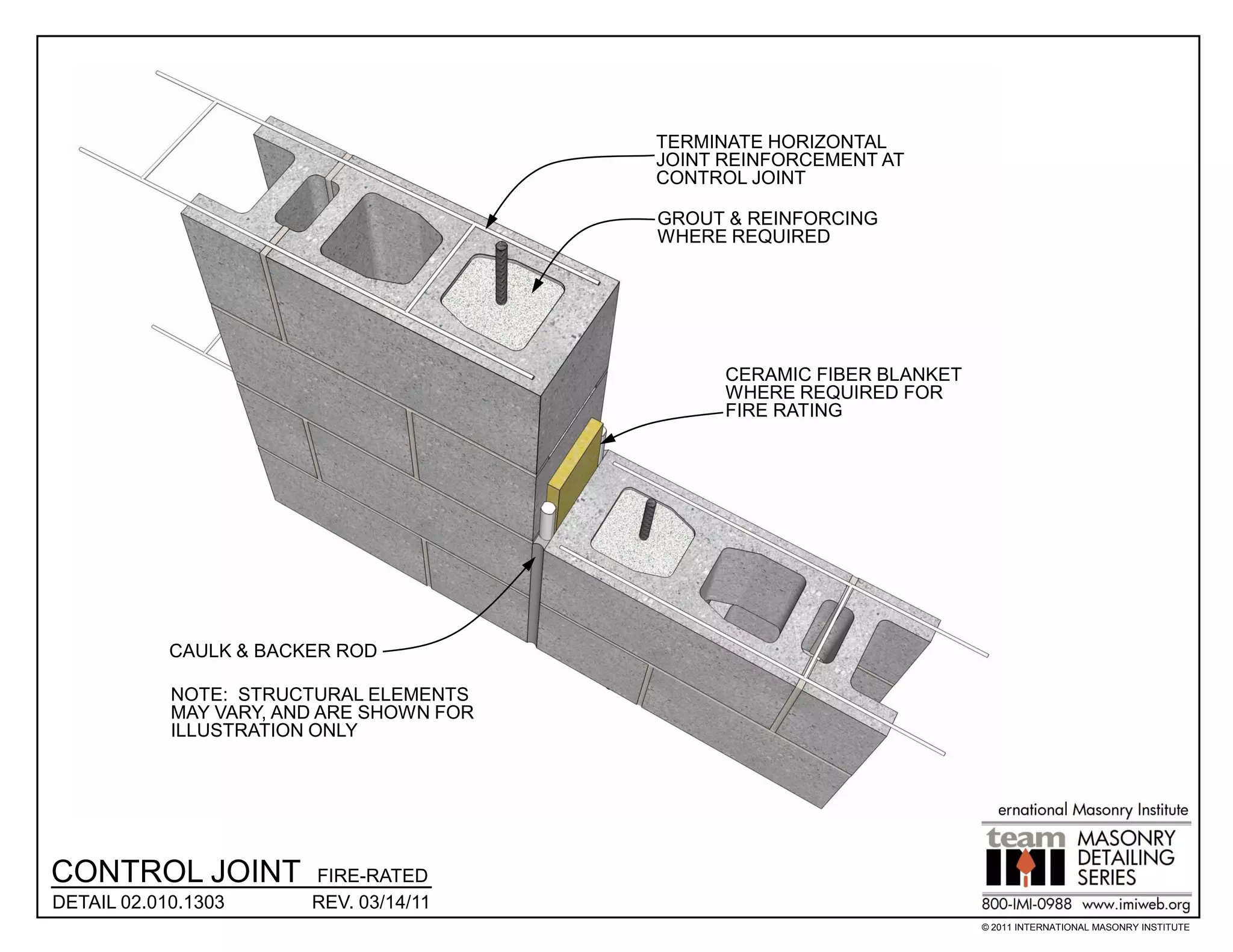 TERMINATE HORIZONTAL JOINT REINFORCEMENT AT CONTROL JOINT

GROUT & REINFORCING WHERE REQUIRED

CERAMIC FIBER BLANKET WHERE REQUIRED FOR FIRE RATING

CAULK & BACKER ROD

NOTE: STRUCTURAL ELEMENTS MAY VARY, AND ARE SHOWN FOR ILLUSTRATION ONLY

CONTROL JOINT FIRE-RATED
DETAIL 02.010.1303 REV. 03/14/11

ernational Masonry Institute
team IMI MASONRY DETAILING SERIES
800-IMI-0988 www.imiweb.org
© 2011 INTERNATIONAL MASONRY INSTITUTE