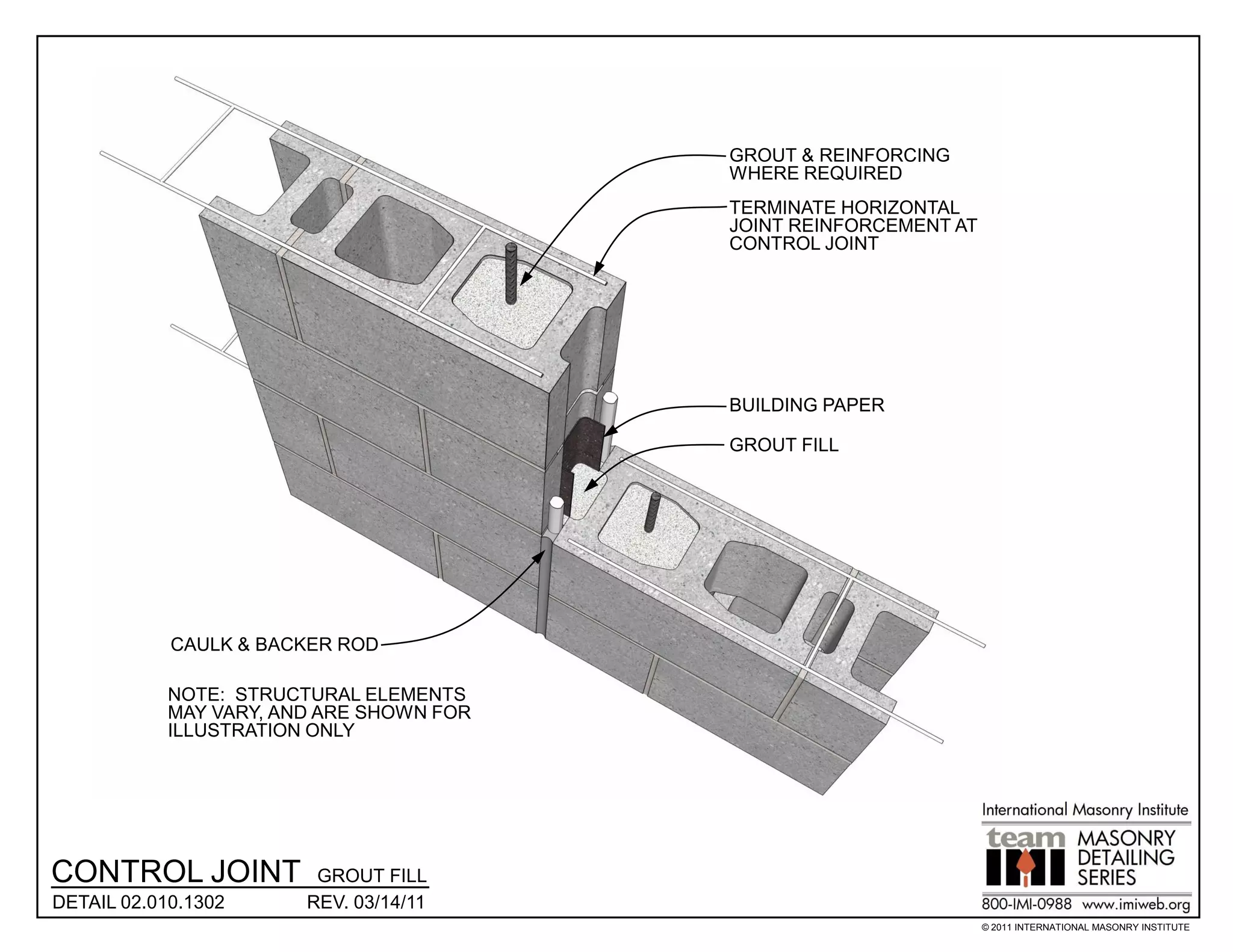 GROUT & REINFORCING WHERE REQUIRED

TERMINATE HORIZONTAL JOINT REINFORCEMENT AT CONTROL JOINT

BUILDING PAPER

GROUT FILL

CAULK & BACKER ROD

NOTE: STRUCTURAL ELEMENTS MAY VARY, AND ARE SHOWN FOR ILLUSTRATION ONLY

CONTROL JOINT GROUT FILL

DETAIL 02.010.1302 REV. 03/14/11

International Masonry Institute

team IMI MASONRY DETAILING SERIES

800-IMI-0988 www.imiweb.org

© 2011 INTERNATIONAL MASONRY INSTITUTE