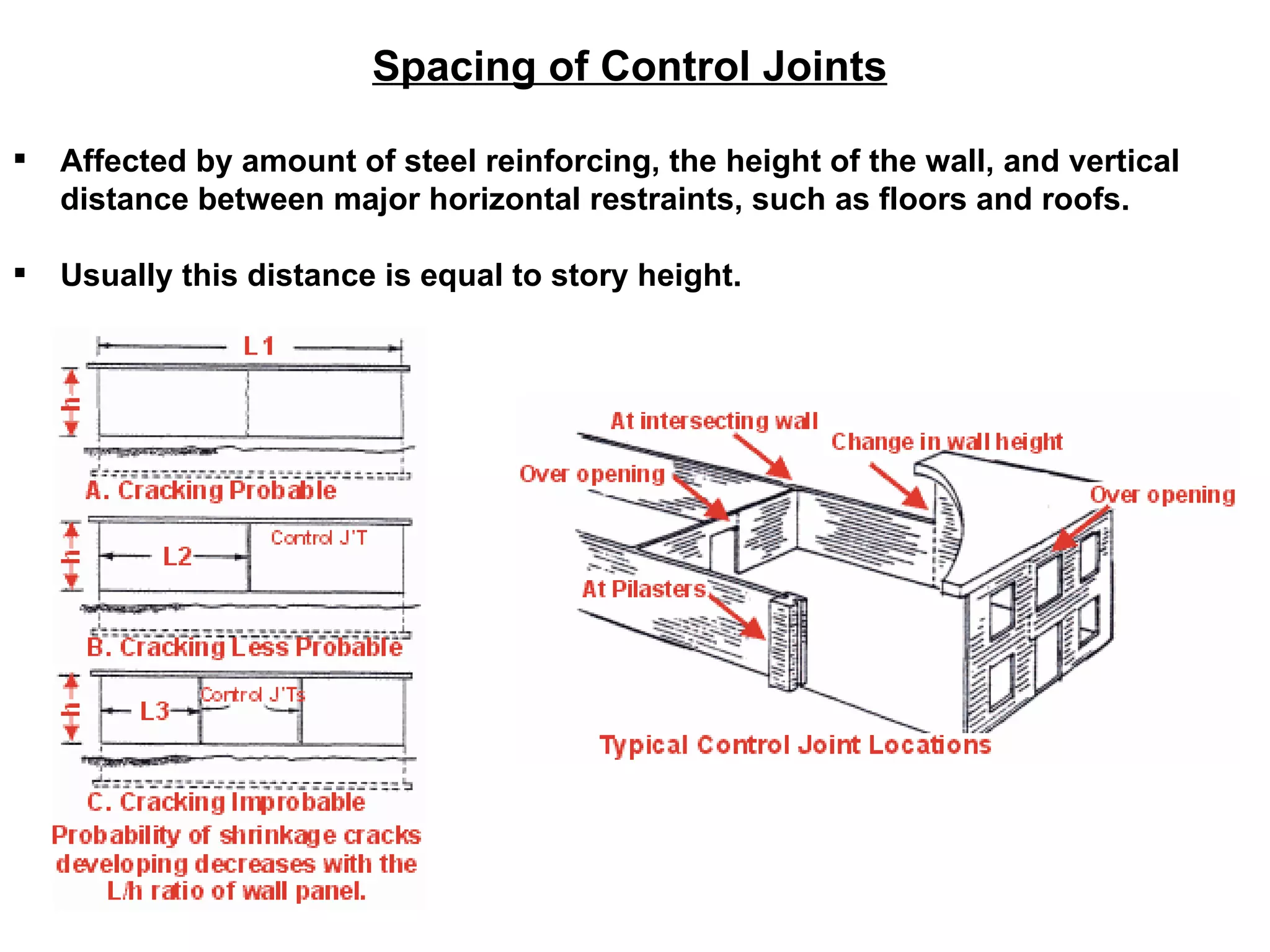 Spacing of Control Joints

▪ Affected by amount of steel reinforcing, the height of the wall, and vertical distance between major horizontal restraints, such as floors and roofs.

▪ Usually this distance is equal to story height.

L1

h

A. Cracking Probable

h

L2

Control J'T

B. Cracking Less Probable

h

L3

Control J'Ts

C. Cracking Improbable

Probability of shrinkage cracks developing decreases with the L/h ratio of wall panel.

At intersecting wall

Change in wall height

Over opening

Over opening

At Pilasters

Typical Control Joint Locations