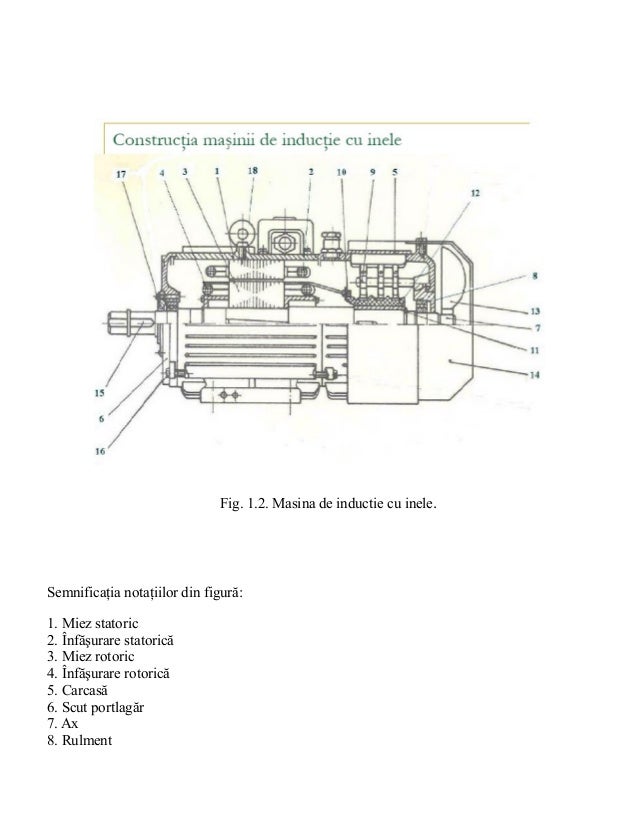 Construcția mașinii de inducție cu inele

17 4 3 1 18 2 10 9 5 12 8 13 7 11 14 15 6 16

Fig. 1.2. Masina de inductie cu inele.

Semnificația notațiilor din figură:

1. Miez statoric
2. Înfășurare statorică
3. Miez rotoric
4. Înfășurare rotorică
5. Carcasă
6. Scut portlagăr
7. Ax
8. Rulment