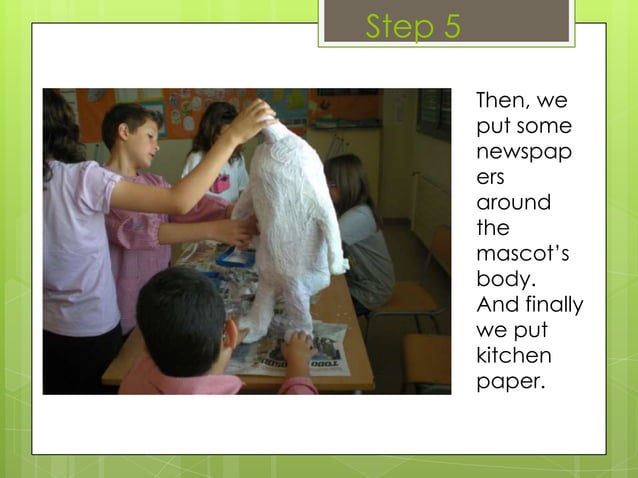 Step 5

Then, we put some newspapers around the mascot's body. And finally we put kitchen paper.