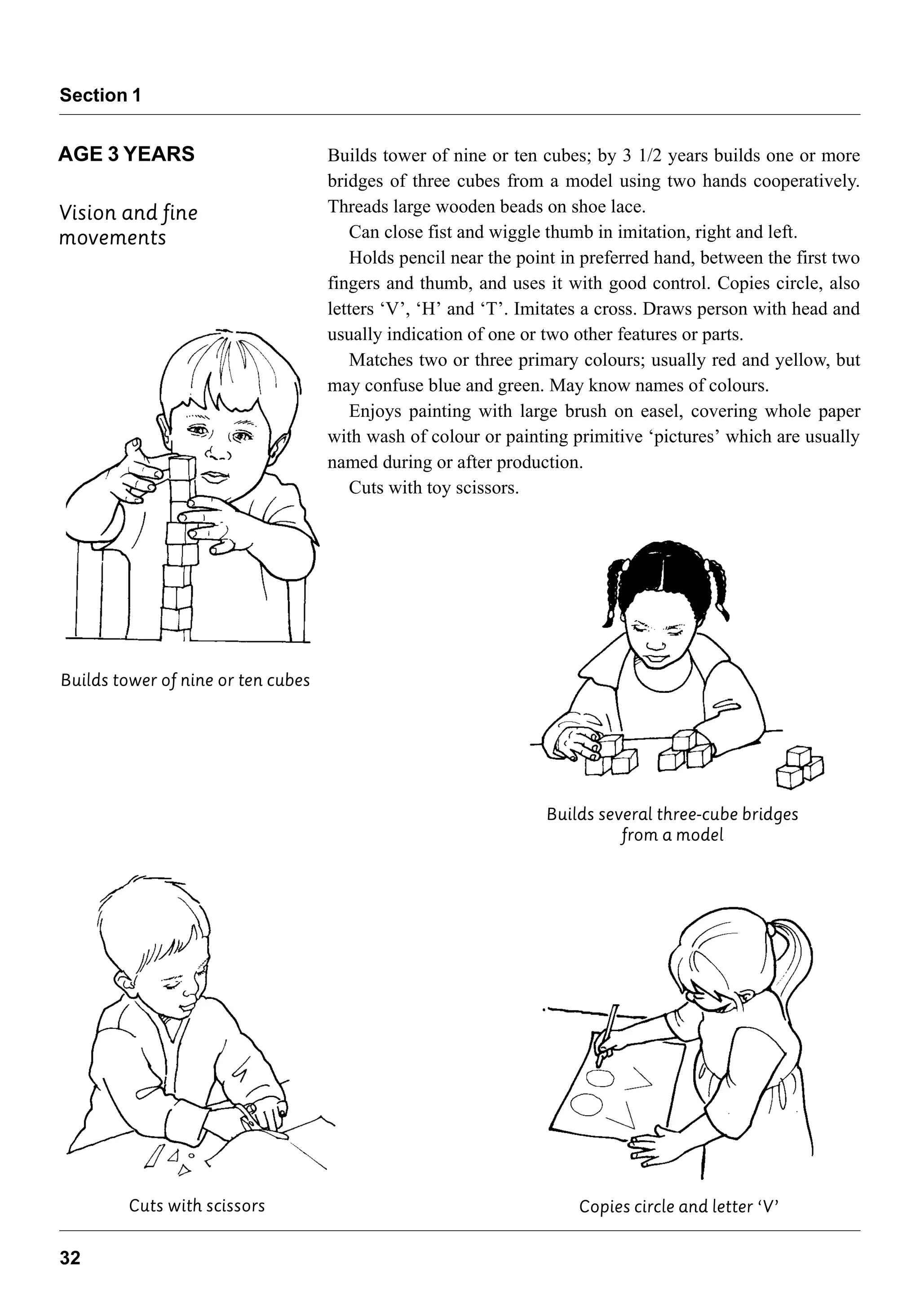 Section 1

AGE 3 YEARS

Vision and fine movements

Builds tower of nine or ten cubes; by 3 1/2 years builds one or more bridges of three cubes from a model using two hands cooperatively. Threads large wooden beads on shoe lace.

Can close fist and wiggle thumb in imitation, right and left.

Holds pencil near the point in preferred hand, between the first two fingers and thumb, and uses it with good control. Copies circle, also letters ‘V’, ‘H’ and ‘T’. Imitates a cross. Draws person with head and usually indication of one or two other features or parts.

Matches two or three primary colours; usually red and yellow, but may confuse blue and green. May know names of colours.

Enjoys painting with large brush on easel, covering whole paper with wash of colour or painting primitive ‘pictures’ which are usually named during or after production.

Cuts with toy scissors.

Builds tower of nine or ten cubes

Builds several three-cube bridges from a model

Cuts with scissors

Copies circle and letter ‘V’

32