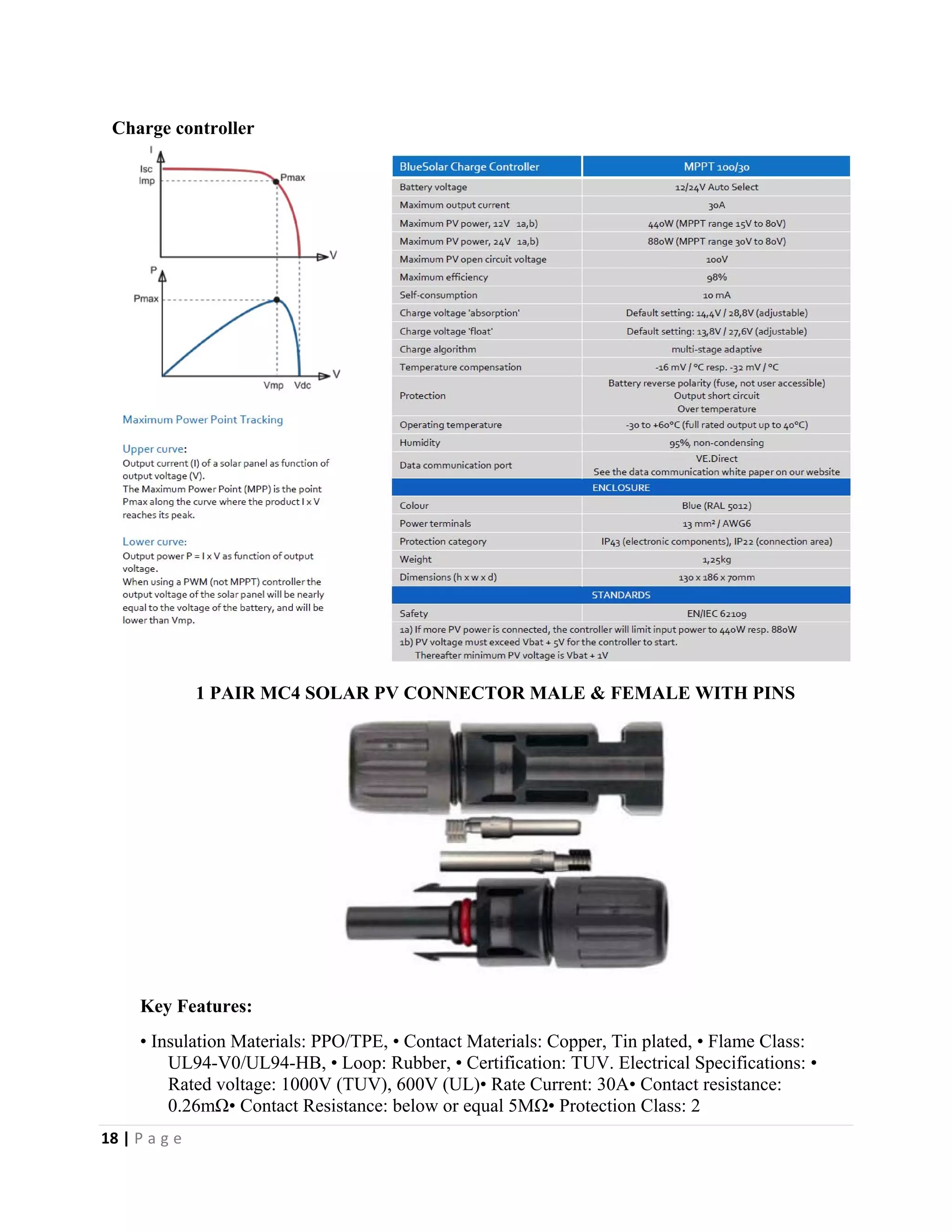 Charge controller

I
Isc
Imp
Pmax
V
P
Pmax
V
Vmp Vdc

Maximum Power Point Tracking

Upper curve:
Output current (I) of a solar panel as function of output voltage (V).
The Maximum Power Point (MPP) is the point Pmax along the curve where the product I x V reaches its peak.

Lower curve:
Output power P = I x V as function of output voltage.
When using a PWM (not MPPT) controller the output voltage of the solar panel will be nearly equal to the voltage of the battery, and will be lower than Vmp.

| BlueSolar Charge Controller | MPPT 100/30 |
|---|---|
| Battery voltage | 12/24V Auto Select |
| Maximum output current | 30A |
| Maximum PV power, 12V 1a,b) | 440W (MPPT range 15V to 80V) |
| Maximum PV power, 24V 1a,b) | 880W (MPPT range 30V to 80V) |
| Maximum PV open circuit voltage | 100V |
| Maximum efficiency | 98% |
| Self-consumption | 10 mA |
| Charge voltage 'absorption' | Default setting: 14,4V / 28,8V (adjustable) |
| Charge voltage 'float' | Default setting: 13,8V / 27,6V (adjustable) |
| Charge algorithm | multi-stage adaptive |
| Temperature compensation | -16 mV / °C resp. -32 mV / °C |
| Protection | Battery reverse polarity (fuse, not user accessible) Output short circuit Over temperature |
| Operating temperature | -30 to +60°C (full rated output up to 40°C) |
| Humidity | 95%, non-condensing |
| Data communication port | VE.Direct See the data communication white paper on our website |
| ENCLOSURE | |
| Colour | Blue (RAL 5012) |
| Power terminals | 13 mm² / AWG6 |
| Protection category | IP43 (electronic components), IP22 (connection area) |
| Weight | 1,25kg |
| Dimensions (h x w x d) | 130 x 186 x 70mm |
| STANDARDS | |
| Safety | EN/IEC 62109 |

1a) If more PV power is connected, the controller will limit input power to 440W resp. 880W
1b) PV voltage must exceed Vbat + 5V for the controller to start.
Thereafter minimum PV voltage is Vbat + 1V

1 PAIR MC4 SOLAR PV CONNECTOR MALE & FEMALE WITH PINS

Key Features:

• Insulation Materials: PPO/TPE, • Contact Materials: Copper, Tin plated, • Flame Class: UL94-V0/UL94-HB, • Loop: Rubber, • Certification: TUV. Electrical Specifications: • Rated voltage: 1000V (TUV), 600V (UL)• Rate Current: 30A• Contact resistance: 0.26mΩ• Contact Resistance: below or equal 5MΩ• Protection Class: 2

18 | Page