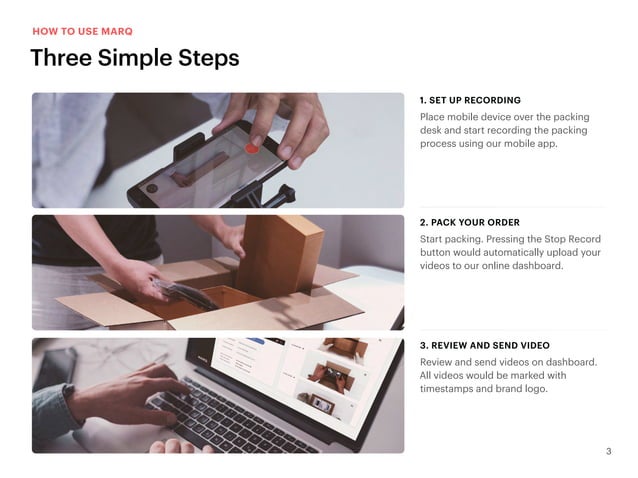 HOW TO USE MARQ

Three Simple Steps

1. SET UP RECORDING

Place mobile device over the packing desk and start recording the packing process using our mobile app.

2. PACK YOUR ORDER

Start packing. Pressing the Stop Record button would automatically upload your videos to our online dashboard.

3. REVIEW AND SEND VIDEO

Review and send videos on dashboard. All videos would be marked with timestamps and brand logo.

3