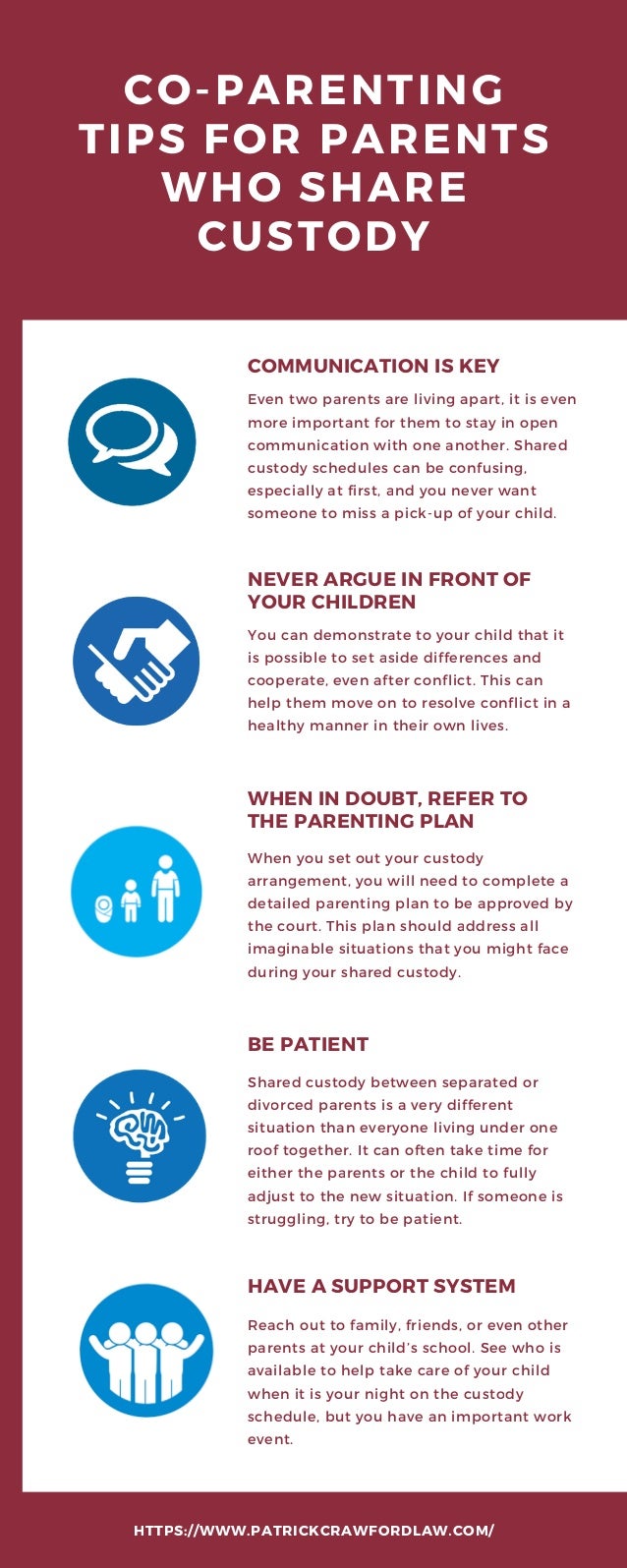 CO-PARENTING TIPS FOR PARENTS WHO SHARE CUSTODY

COMMUNICATION IS KEY

Even two parents are living apart, it is even more important for them to stay in open communication with one another. Shared custody schedules can be confusing, especially at first, and you never want someone to miss a pick-up of your child.

NEVER ARGUE IN FRONT OF YOUR CHILDREN

You can demonstrate to your child that it is possible to set aside differences and cooperate, even after conflict. This can help them move on to resolve conflict in a healthy manner in their own lives.

WHEN IN DOUBT, REFER TO THE PARENTING PLAN

When you set out your custody arrangement, you will need to complete a detailed parenting plan to be approved by the court. This plan should address all imaginable situations that you might face during your shared custody.

BE PATIENT

Shared custody between separated or divorced parents is a very different situation than everyone living under one roof together. It can often take time for either the parents or the child to fully adjust to the new situation. If someone is struggling, try to be patient.

HAVE A SUPPORT SYSTEM

Reach out to family, friends, or even other parents at your child's school. See who is available to help take care of your child when it is your night on the custody schedule, but you have an important work event.

HTTPS://WWW.PATRICKCRAWFORDLAW.COM/