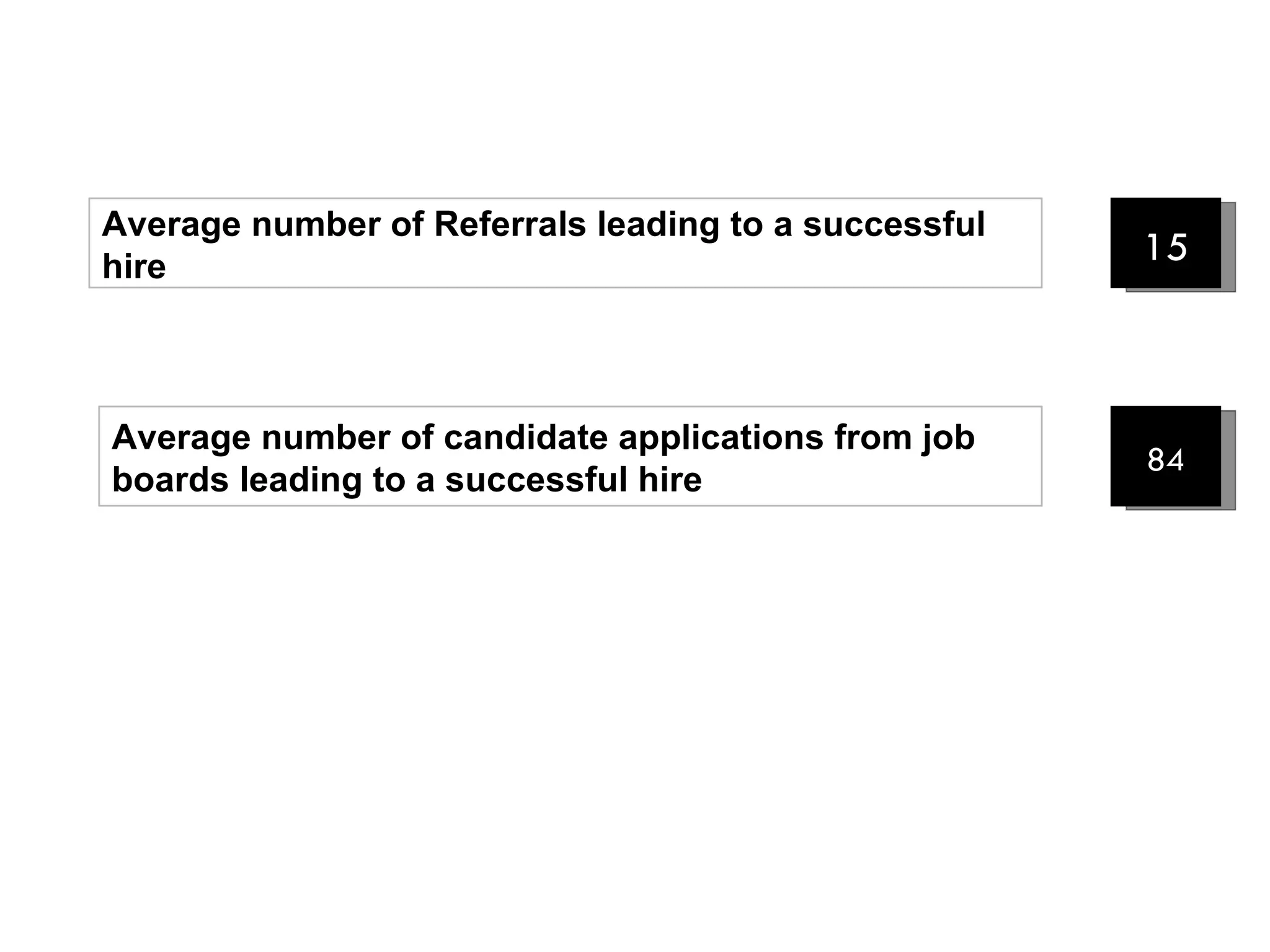 Average number of Referrals leading to a successful hire

15

Average number of candidate applications from job boards leading to a successful hire

84