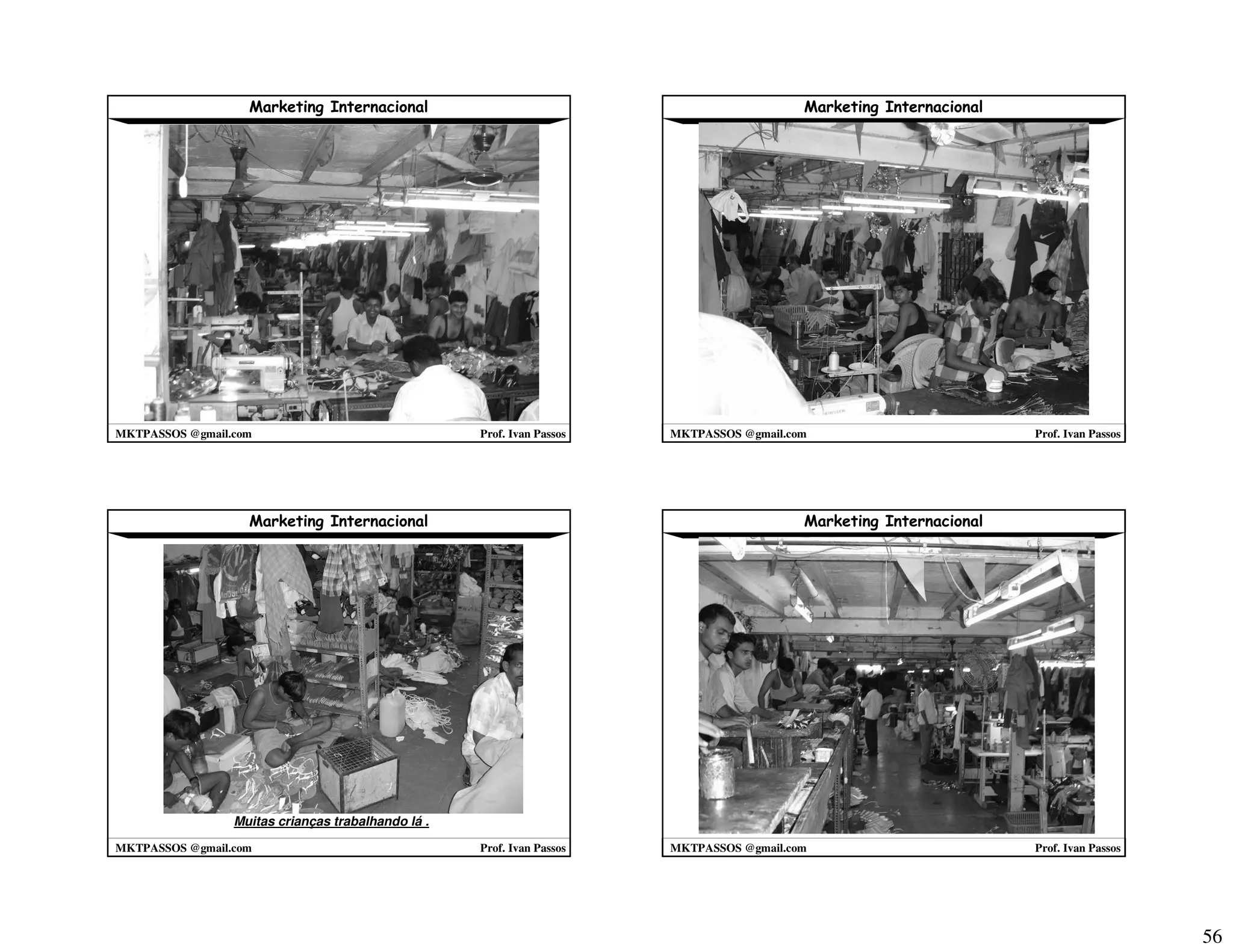 Marketing Internacional

MKTPASSOS @gmail.com

Prof. Ivan Passos

Marketing Internacional

MKTPASSOS @gmail.com

Prof. Ivan Passos

Marketing Internacional

Muitas crianças trabalhando lá .

MKTPASSOS @gmail.com

Prof. Ivan Passos

Marketing Internacional

MKTPASSOS @gmail.com

Prof. Ivan Passos

56