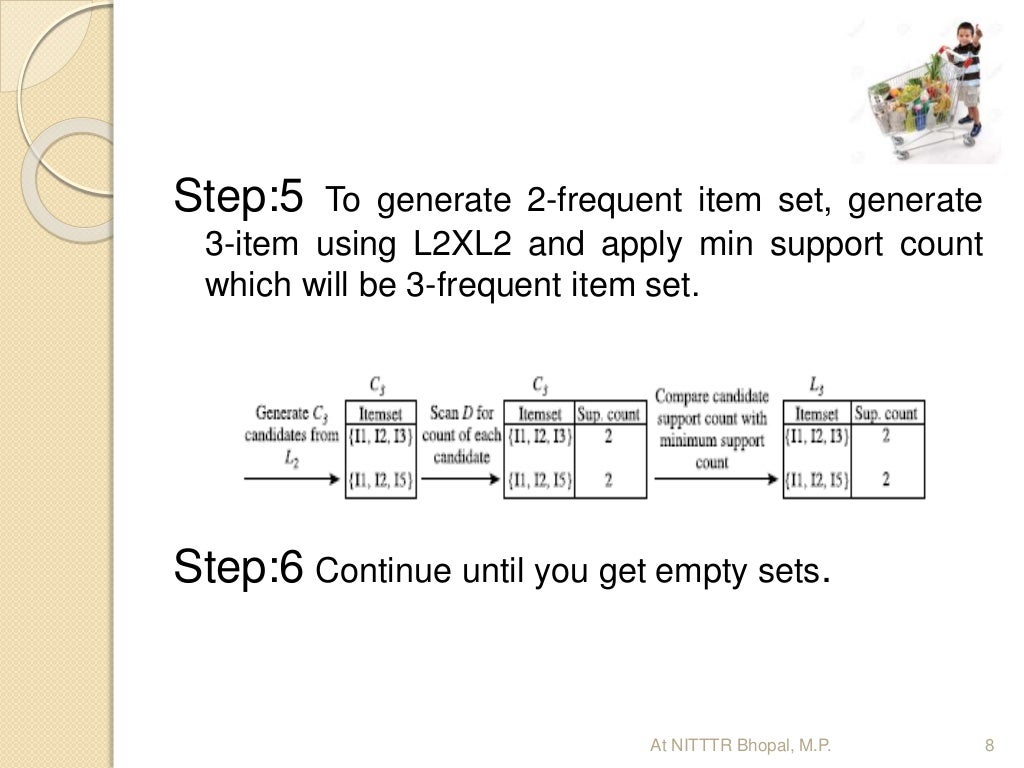 Step:5 To generate 2-frequent item set, generate 3-item using L2XL2 and apply min support count which will be 3-frequent item set.

Generate $C_3$ candidates from $L_2$

$C_3$

| Itemset |
|---|
| {I1, I2, I3} |
| {I1, I2, I5} |

Scan $D$ for count of each candidate

$C_3$

| Itemset | Sup. count |
|---|---|
| {I1, I2, I3} | 2 |
| {I1, I2, I5} | 2 |

Compare candidate support count with minimum support count

$L_3$

| Itemset | Sup. count |
|---|---|
| {I1, I2, I3} | 2 |
| {I1, I2, I5} | 2 |

Step:6 Continue until you get empty sets.

At NITTTR Bhopal, M.P. 8