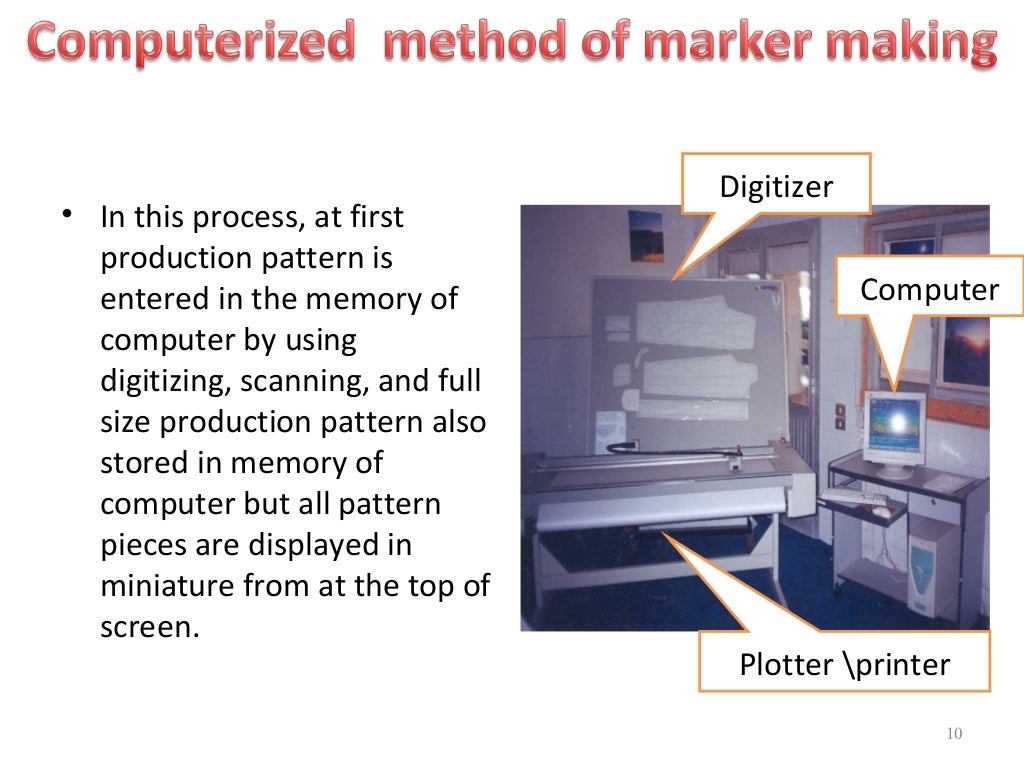 Computerized method of marker making

• In this process, at first production pattern is entered in the memory of computer by using digitizing, scanning, and full size production pattern also stored in memory of computer but all pattern pieces are displayed in miniature from at the top of screen.

Digitizer

Computer

Plotter \printer

10