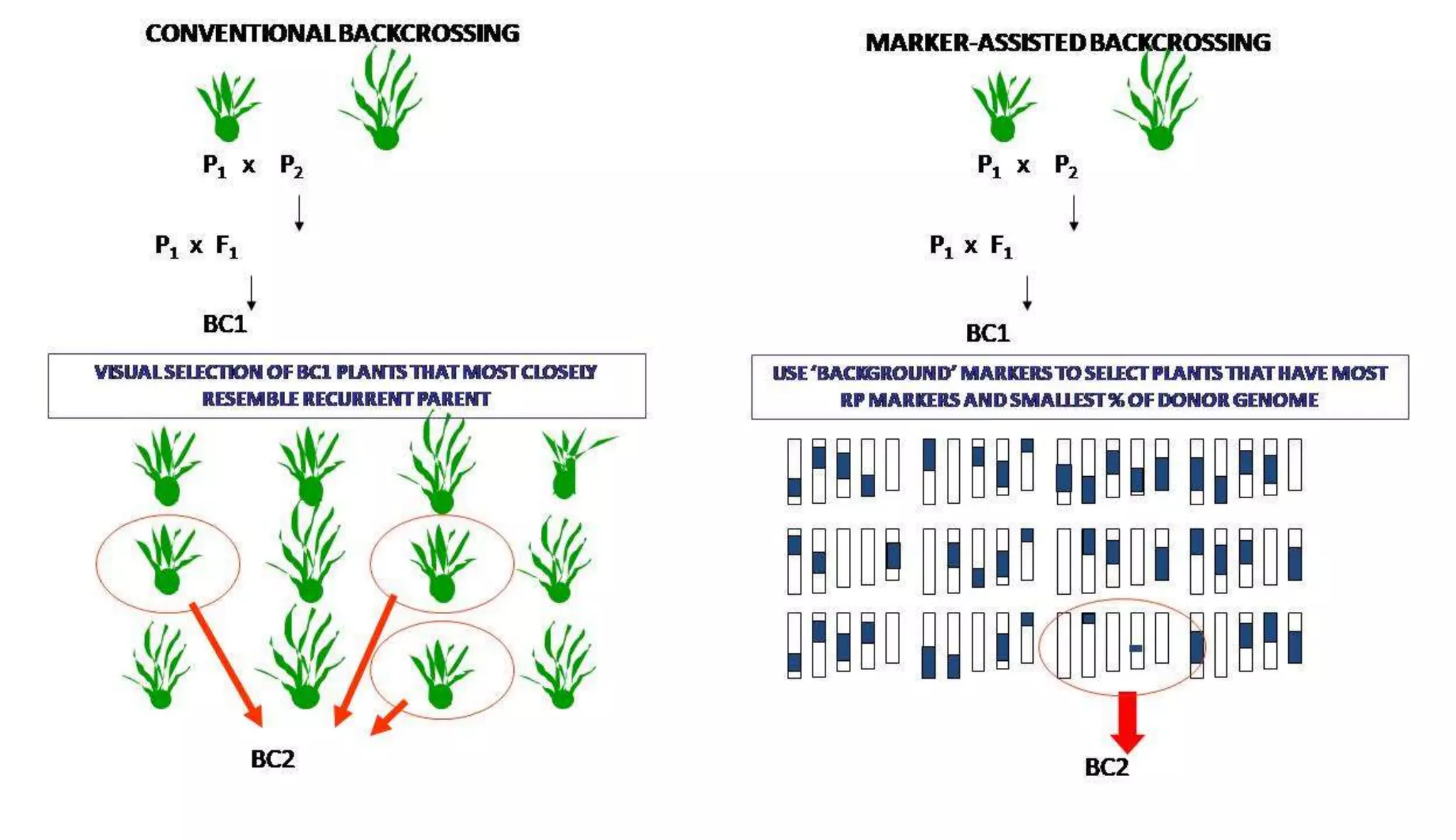 CONVENTIONAL BACKCROSSING

$P_1$ x $P_2$

$P_1$ x $F_1$

BC1

VISUAL SELECTION OF BC1 PLANTS THAT MOST CLOSELY RESEMBLE RECURRENT PARENT

BC2

MARKER-ASSISTED BACKCROSSING

$P_1$ x $P_2$

$P_1$ x $F_1$

BC1

USE 'BACKGROUND' MARKERS TO SELECT PLANTS THAT HAVE MOST RP MARKERS AND SMALLEST % OF DONOR GENOME

BC2