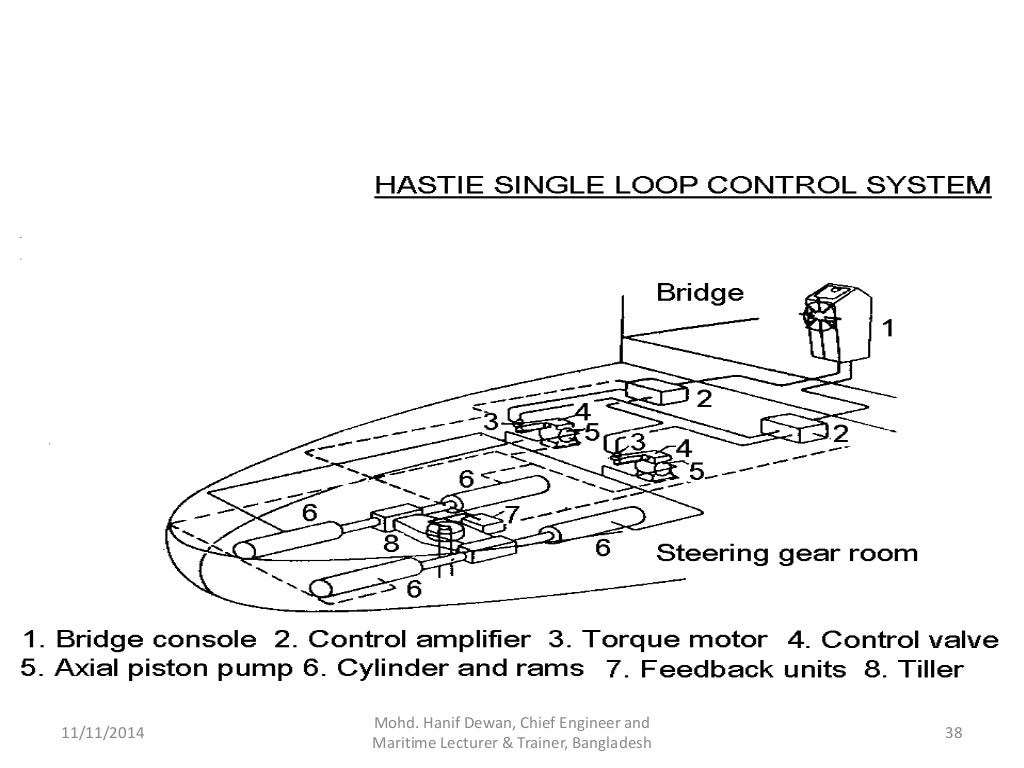 HASTIE SINGLE LOOP CONTROL SYSTEM

Bridge

1

2

2

3

4

5

3

4

5

6

6

7

8

6

6

Steering gear room

1. Bridge console 2. Control amplifier 3. Torque motor 4. Control valve 5. Axial piston pump 6. Cylinder and rams 7. Feedback units 8. Tiller

11/11/2014

Mohd. Hanif Dewan, Chief Engineer and Maritime Lecturer & Trainer, Bangladesh

38