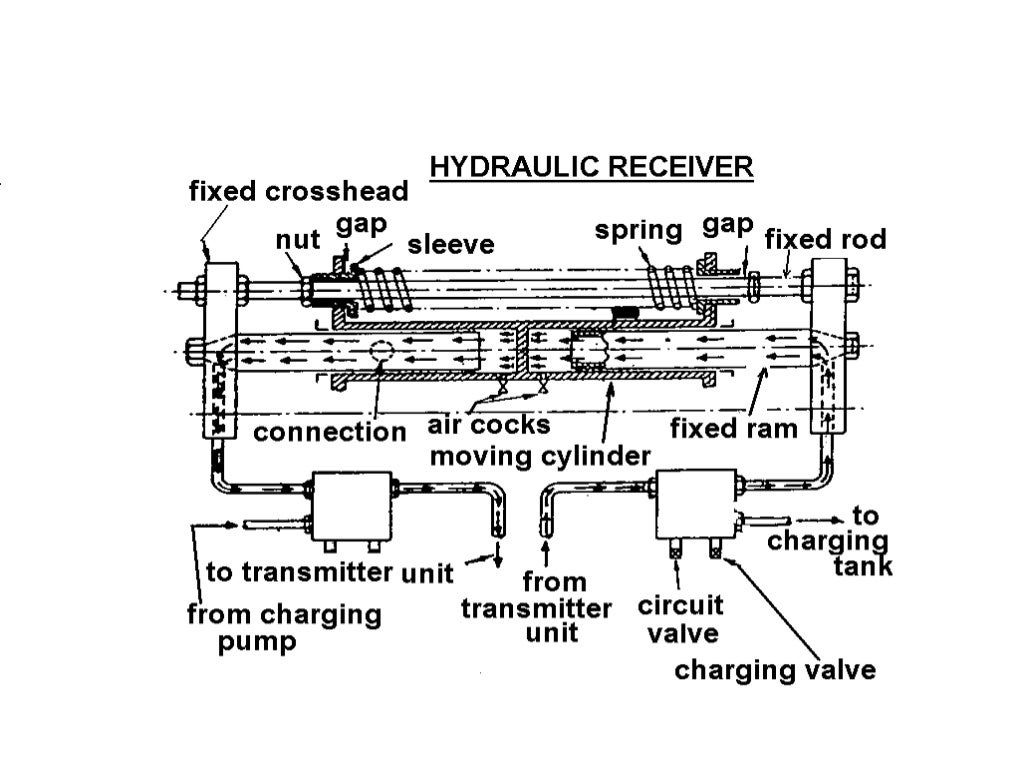 HYDRAULIC RECEIVER

fixed crosshead

nut

gap

sleeve

spring

gap

fixed rod

connection

air cocks

moving cylinder

fixed ram

to transmitter unit

from charging pump

from transmitter unit

circuit valve

charging valve

to charging tank