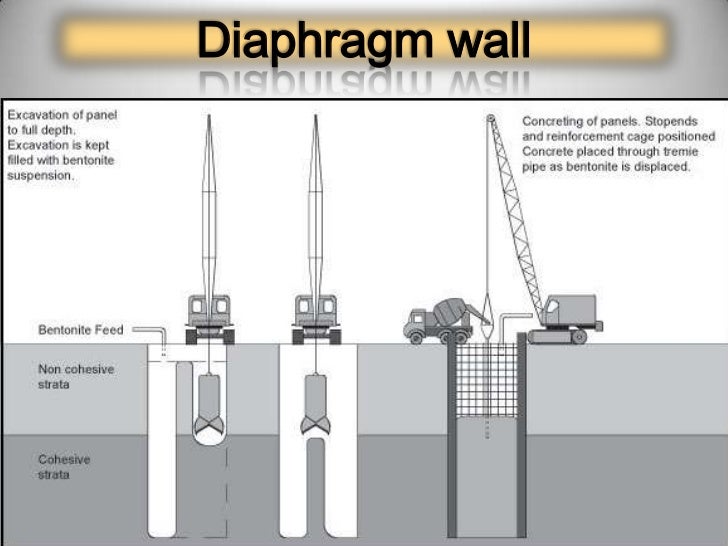 Diaphragm wall

Excavation of panel to full depth. Excavation is kept filled with bentonite suspension.

Concreting of panels. Stopends and reinforcement cage positioned Concrete placed through tremie pipe as bentonite is displaced.

Bentonite Feed

Non cohesive strata

Cohesive strata