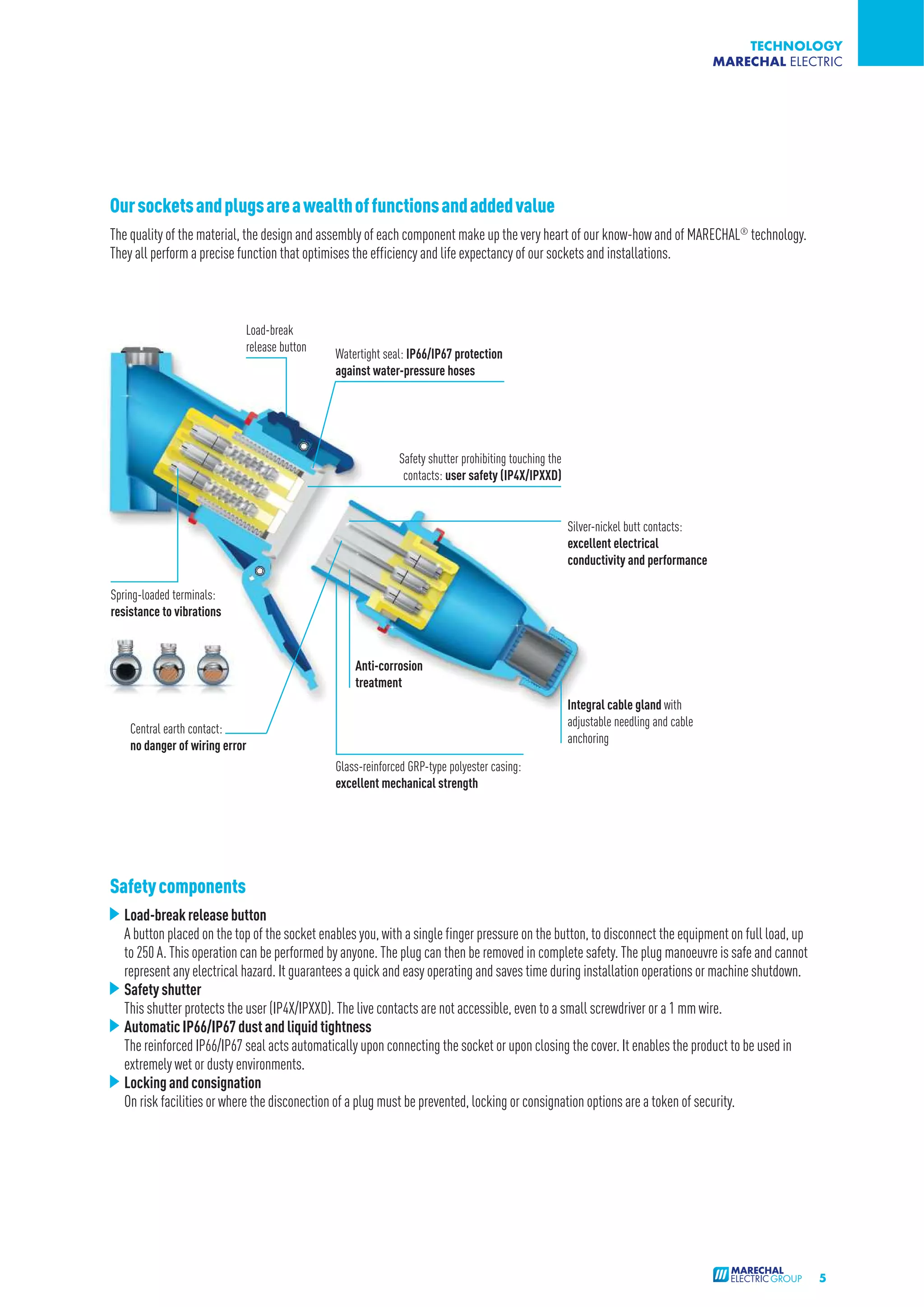 TECHNOLOGY
MARECHAL ELECTRIC

Our sockets and plugs are a wealth of functions and added value

The quality of the material, the design and assembly of each component make up the very heart of our know-how and of MARECHAL® technology. They all perform a precise function that optimises the efficiency and life expectancy of our sockets and installations.

Load-break release button

Watertight seal: IP66/IP67 protection against water-pressure hoses

Safety shutter prohibiting touching the contacts: user safety (IP4X/IPXXD)

Silver-nickel butt contacts: excellent electrical conductivity and performance

Spring-loaded terminals: resistance to vibrations

Anti-corrosion treatment

Integral cable gland with adjustable needling and cable anchoring

Central earth contact: no danger of wiring error

Glass-reinforced GRP-type polyester casing: excellent mechanical strength

Safety components

Load-break release button
A button placed on the top of the socket enables you, with a single finger pressure on the button, to disconnect the equipment on full load, up to 250 A. This operation can be performed by anyone. The plug can then be removed in complete safety. The plug manoeuvre is safe and cannot represent any electrical hazard. It guarantees a quick and easy operating and saves time during installation operations or machine shutdown.

Safety shutter
This shutter protects the user (IP4X/IPXXD). The live contacts are not accessible, even to a small screwdriver or a 1 mm wire.

Automatic IP66/IP67 dust and liquid tightness
The reinforced IP66/IP67 seal acts automatically upon connecting the socket or upon closing the cover. It enables the product to be used in extremely wet or dusty environments.

Locking and consignation
On risk facilities or where the disconection of a plug must be prevented, locking or consignation options are a token of security.

MARECHAL ELECTRIC GROUP 5