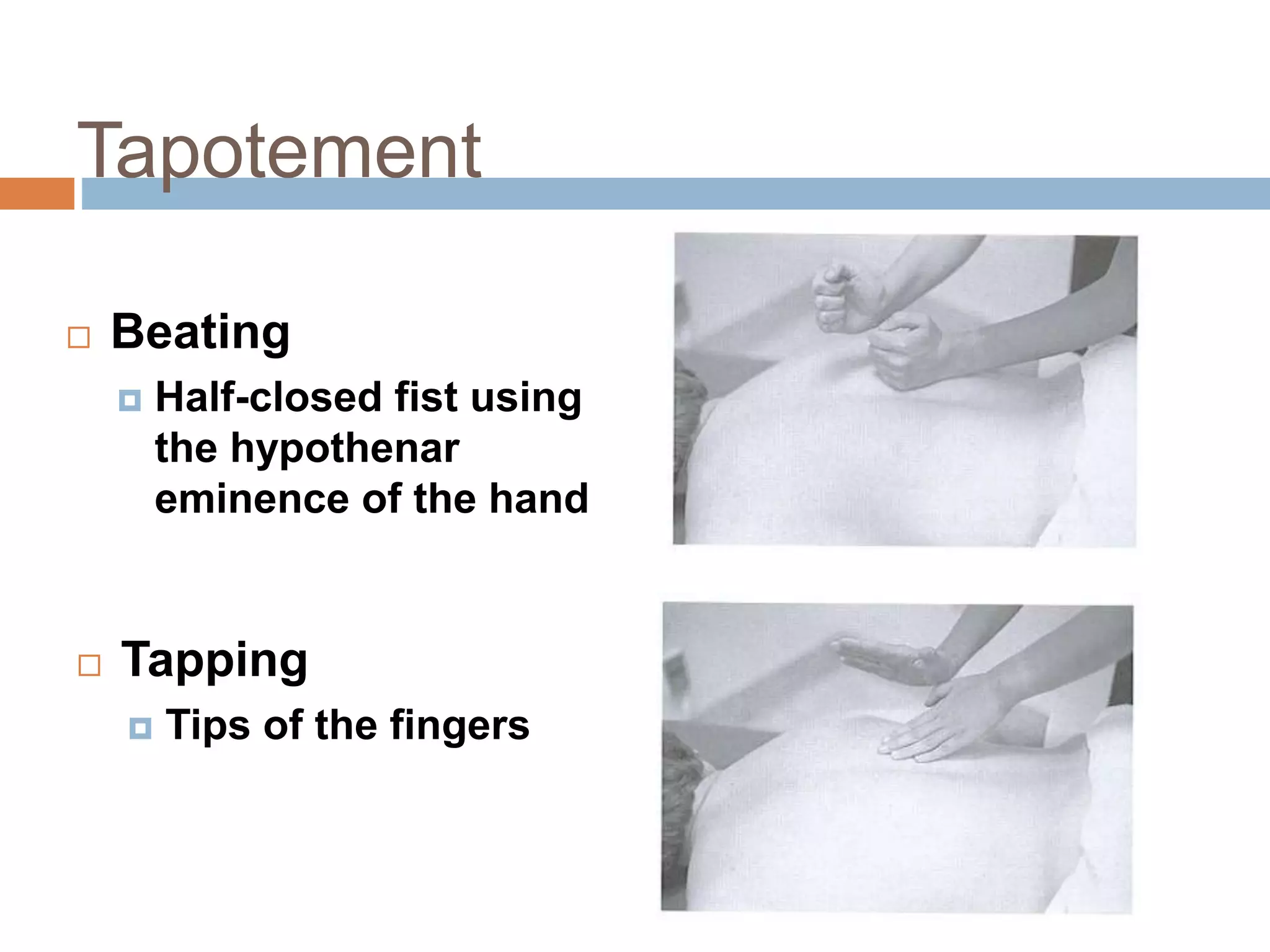 Tapotement

Beating
Half-closed fist using the hypothenar eminence of the hand

Tapping
Tips of the fingers