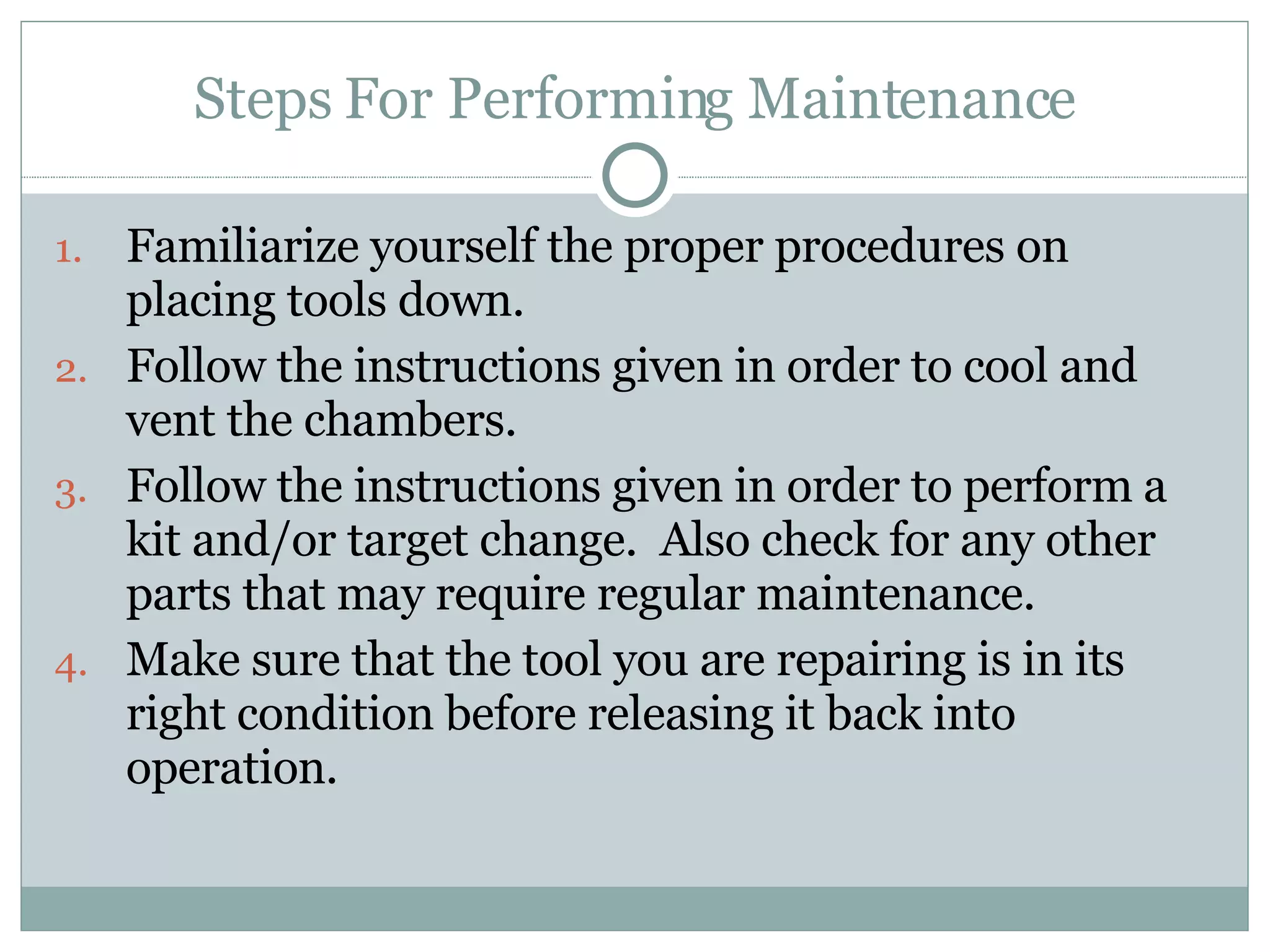 Steps For Performing Maintenance

1. Familiarize yourself the proper procedures on placing tools down.
2. Follow the instructions given in order to cool and vent the chambers.
3. Follow the instructions given in order to perform a kit and/or target change. Also check for any other parts that may require regular maintenance.
4. Make sure that the tool you are repairing is in its right condition before releasing it back into operation.