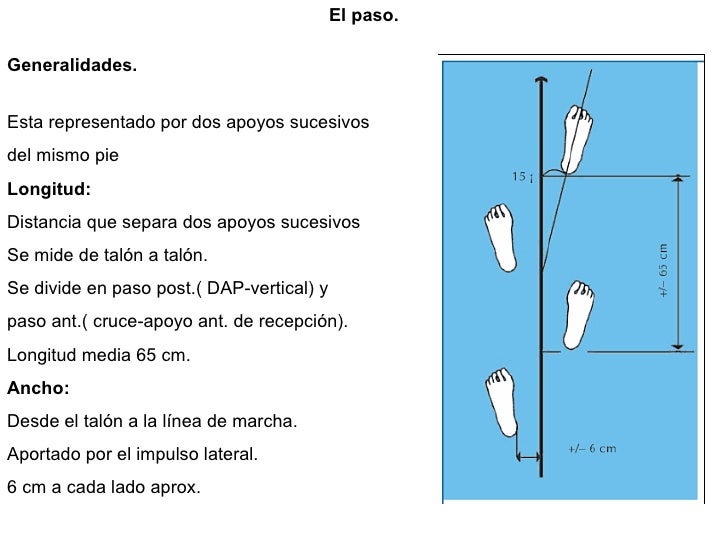 El paso.

Generalidades.

Esta representado por dos apoyos sucesivos del mismo pie

Longitud:

Distancia que separa dos apoyos sucesivos

Se mide de talón a talón.

Se divide en paso post.( DAP-vertical) y paso ant.( cruce-apoyo ant. de recepción).

Longitud media 65 cm.

Ancho:

Desde el talón a la línea de marcha.

Aportado por el impulso lateral.

6 cm a cada lado aprox.

15 ¡

+/– 65 cm

+/– 6 cm