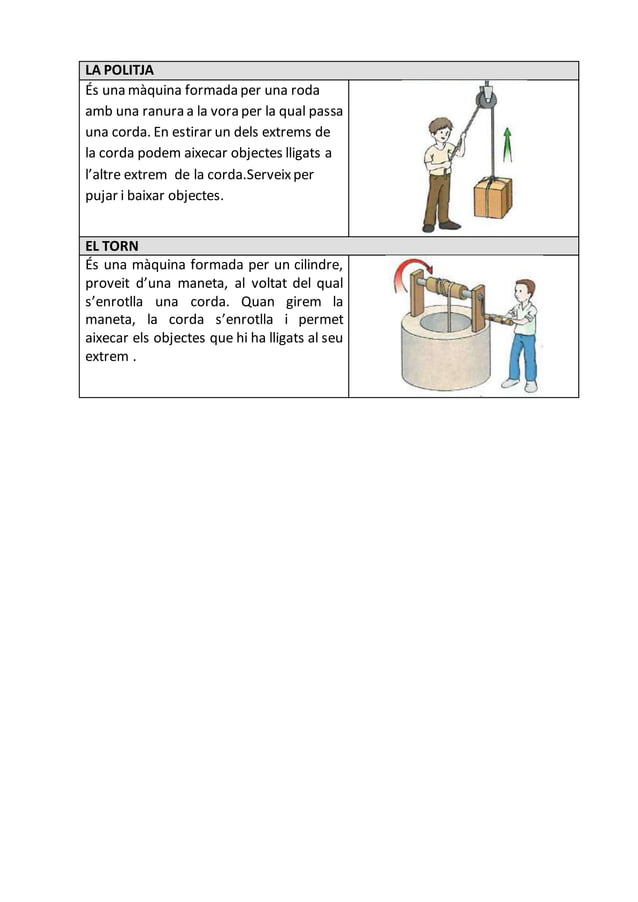 LA POLITJA

És una màquina formada per una roda amb una ranura a la vora per la qual passa una corda. En estirar un dels extrems de la corda podem aixecar objectes lligats a l'altre extrem de la corda.Serveix per pujar i baixar objectes.

EL TORN

És una màquina formada per un cilindre, proveït d'una maneta, al voltat del qual s'enrotlla una corda. Quan girem la maneta, la corda s'enrotlla i permet aixecar els objectes que hi ha lligats al seu extrem .