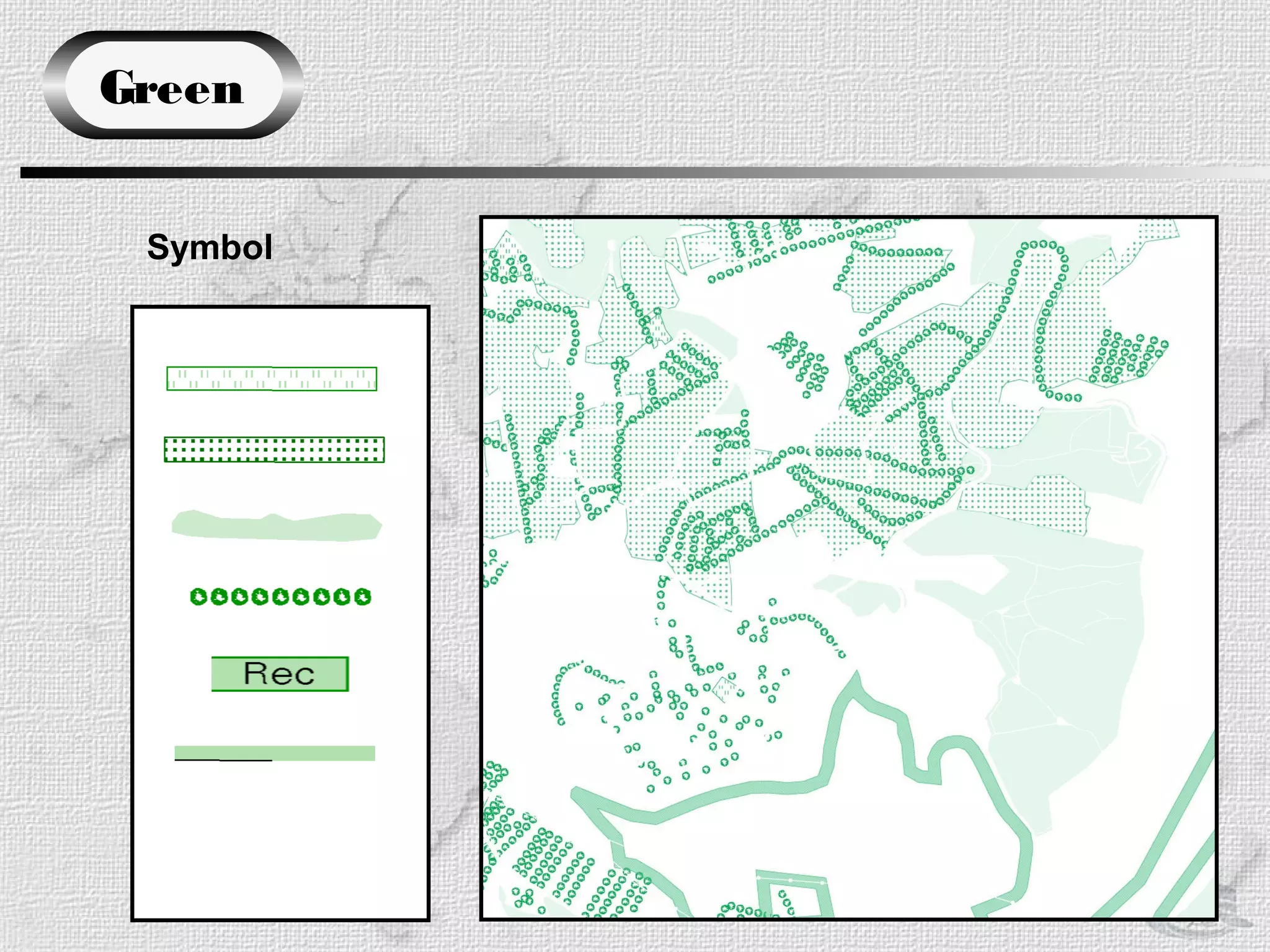 Green

Symbol

Rec