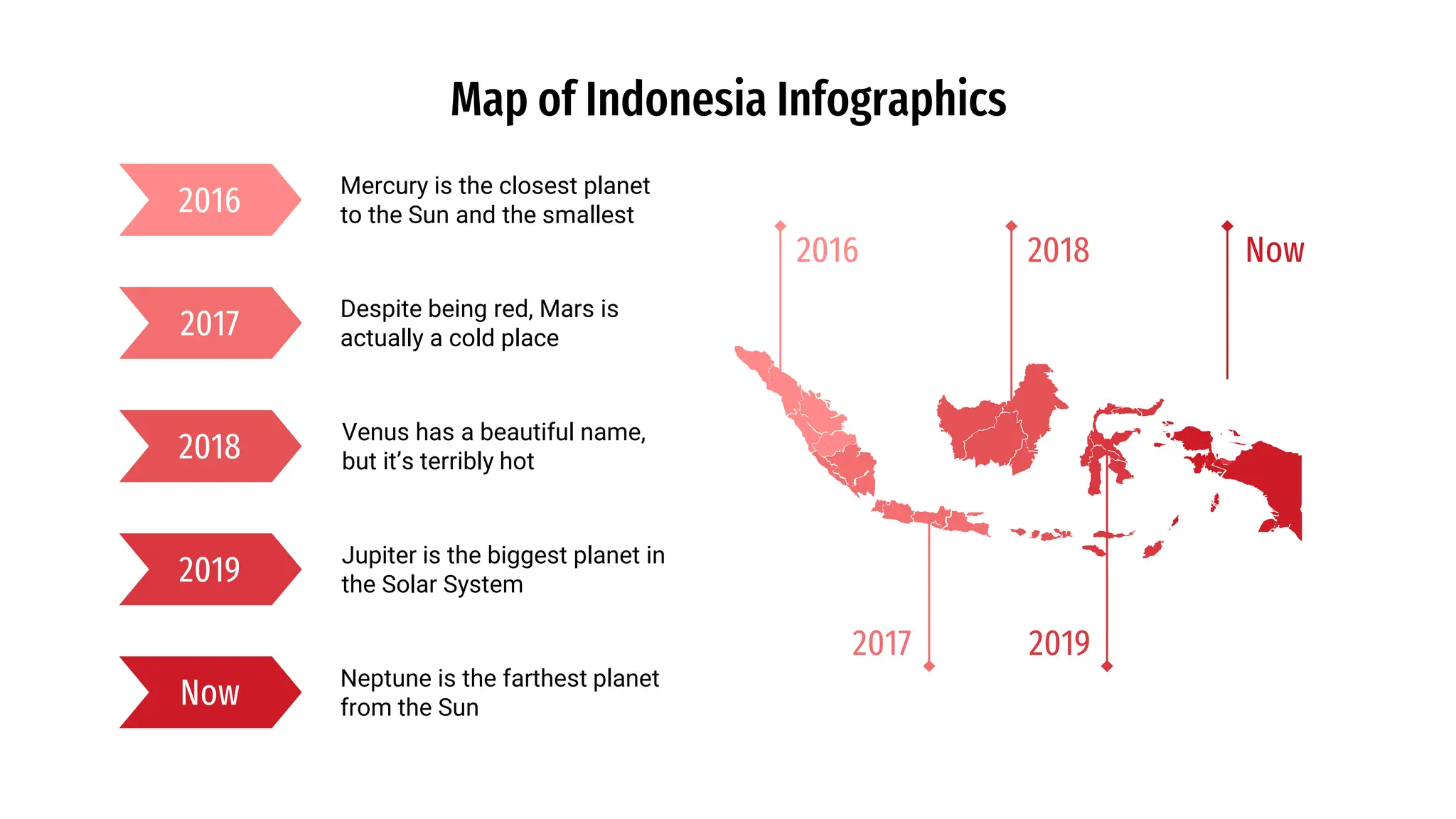 Map of Indonesia Infographics

2016

Mercury is the closest planet to the Sun and the smallest

2017

Despite being red, Mars is actually a cold place

2018

Venus has a beautiful name, but it’s terribly hot

2019

Jupiter is the biggest planet in the Solar System

Now

Neptune is the farthest planet from the Sun

2016

2018

Now

2017

2019