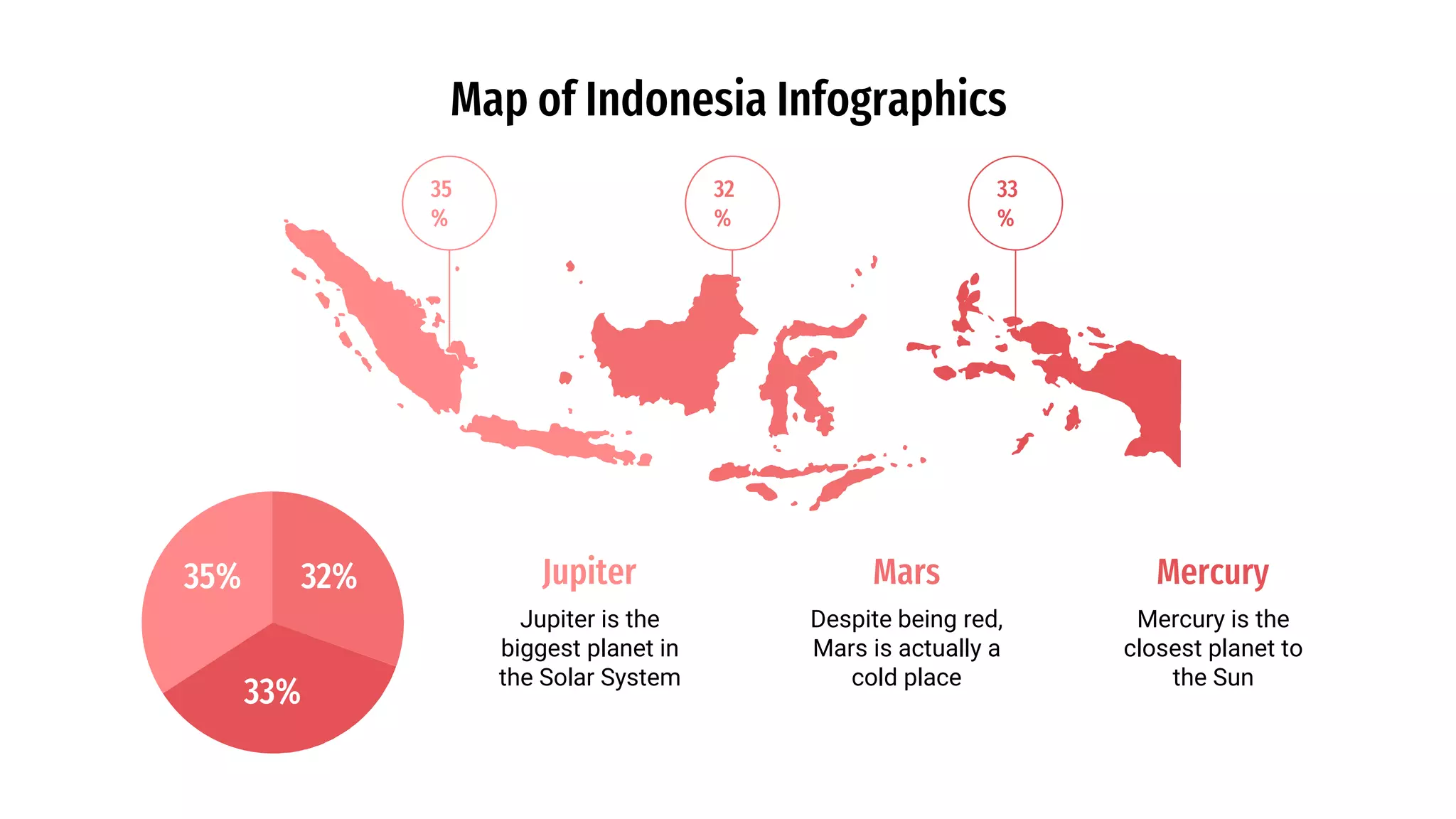 Map of Indonesia Infographics

35 %

32 %

33 %

35%

32%

33%

Jupiter

Jupiter is the biggest planet in the Solar System

Mars

Despite being red, Mars is actually a cold place

Mercury

Mercury is the closest planet to the Sun