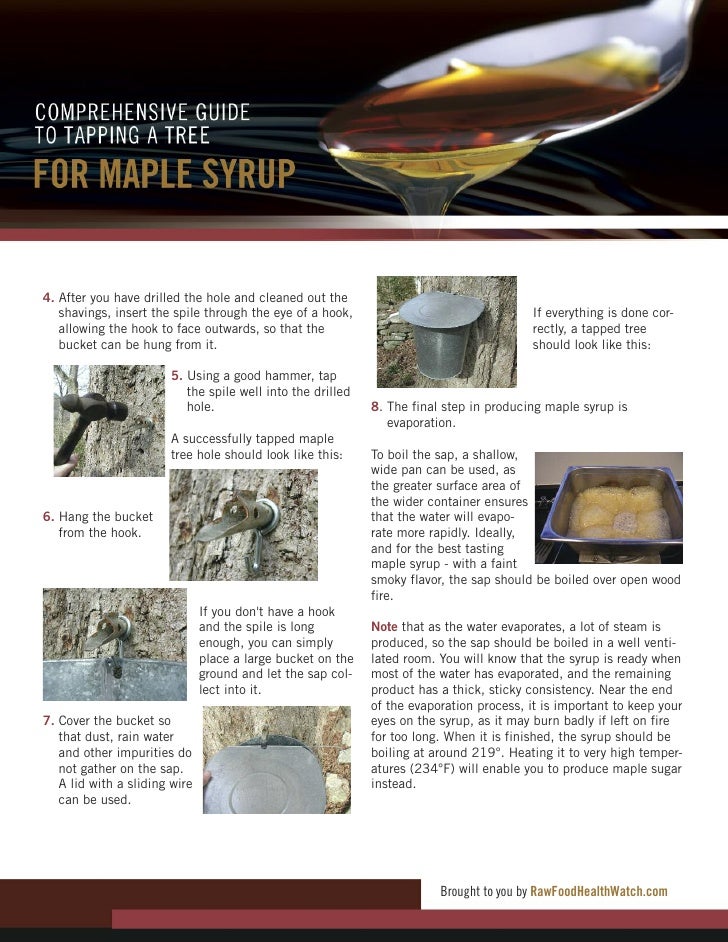 COMPREHENSIVE GUIDE TO TAPPING A TREE
FOR MAPLE SYRUP

4. After you have drilled the hole and cleaned out the shavings, insert the spile through the eye of a hook, allowing the hook to face outwards, so that the bucket can be hung from it.

5. Using a good hammer, tap the spile well into the drilled hole.

A successfully tapped maple tree hole should look like this:

6. Hang the bucket from the hook.

If you don't have a hook and the spile is long enough, you can simply place a large bucket on the ground and let the sap collect into it.

7. Cover the bucket so that dust, rain water and other impurities do not gather on the sap. A lid with a sliding wire can be used.

If everything is done correctly, a tapped tree should look like this:

8. The final step in producing maple syrup is evaporation.

To boil the sap, a shallow, wide pan can be used, as the greater surface area of the wider container ensures that the water will evaporate more rapidly. Ideally, and for the best tasting maple syrup - with a faint smoky flavor, the sap should be boiled over open wood fire.

Note that as the water evaporates, a lot of steam is produced, so the sap should be boiled in a well ventilated room. You will know that the syrup is ready when most of the water has evaporated, and the remaining product has a thick, sticky consistency. Near the end of the evaporation process, it is important to keep your eyes on the syrup, as it may burn badly if left on fire for too long. When it is finished, the syrup should be boiling at around 219°. Heating it to very high temperatures (234°F) will enable you to produce maple sugar instead.

Brought to you by RawFoodHealthWatch.com