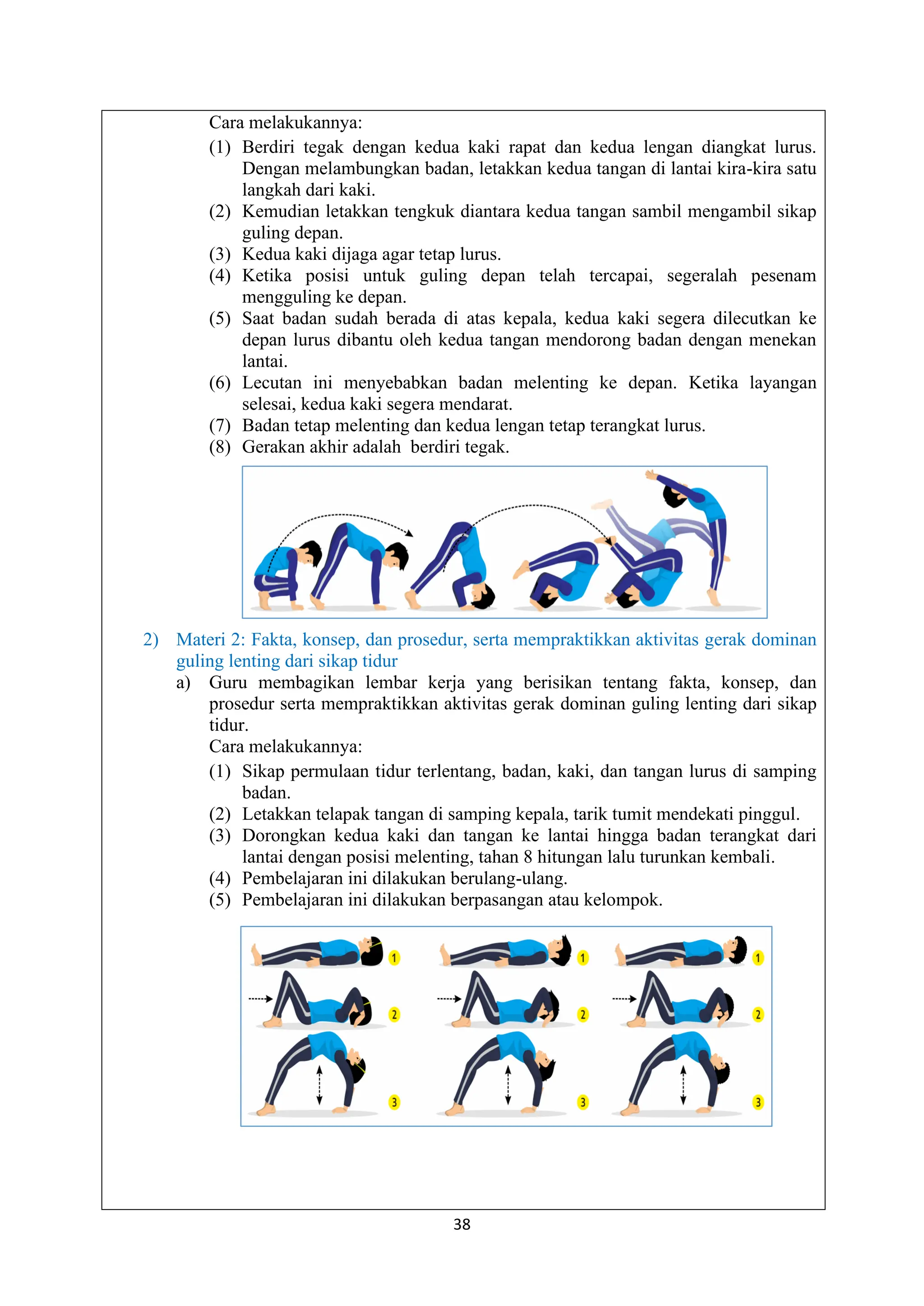 Cara melakukannya:

(1) Berdiri tegak dengan kedua kaki rapat dan kedua lengan diangkat lurus. Dengan melambungkan badan, letakkan kedua tangan di lantai kira-kira satu langkah dari kaki.
(2) Kemudian letakkan tengkuk diantara kedua tangan sambil mengambil sikap guling depan.
(3) Kedua kaki dijaga agar tetap lurus.
(4) Ketika posisi untuk guling depan telah tercapai, segeralah pesenam mengguling ke depan.
(5) Saat badan sudah berada di atas kepala, kedua kaki segera dilecutkan ke depan lurus dibantu oleh kedua tangan mendorong badan dengan menekan lantai.
(6) Lecutan ini menyebabkan badan melenting ke depan. Ketika layangan selesai, kedua kaki segera mendarat.
(7) Badan tetap melenting dan kedua lengan tetap terangkat lurus.
(8) Gerakan akhir adalah berdiri tegak.

2) Materi 2: Fakta, konsep, dan prosedur, serta mempraktikkan aktivitas gerak dominan guling lenting dari sikap tidur

a) Guru membagikan lembar kerja yang berisikan tentang fakta, konsep, dan prosedur serta mempraktikkan aktivitas gerak dominan guling lenting dari sikap tidur.

Cara melakukannya:

(1) Sikap permulaan tidur terlentang, badan, kaki, dan tangan lurus di samping badan.
(2) Letakkan telapak tangan di samping kepala, tarik tumit mendekati pinggul.
(3) Dorongkan kedua kaki dan tangan ke lantai hingga badan terangkat dari lantai dengan posisi melenting, tahan 8 hitungan lalu turunkan kembali.
(4) Pembelajaran ini dilakukan berulang-ulang.
(5) Pembelajaran ini dilakukan berpasangan atau kelompok.

1 1 1
2 2 2
3 3 3

38